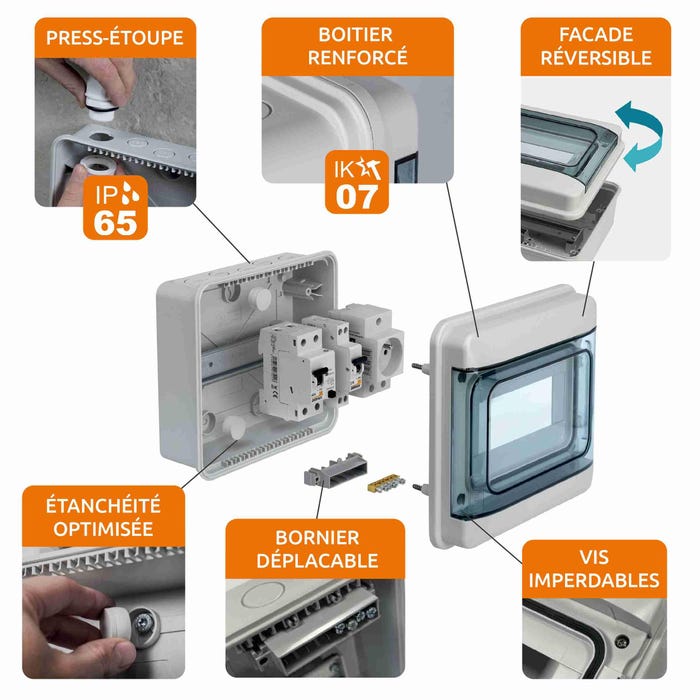 PRESS-ÉTOUPE

IP
65

BOITIER RENFORCÉ

IK
07

FACADE RÉVERSIBLE

ÉTANCHÉITÉ OPTIMISÉE

BORNIER DÉPLACABLE

VIS IMPERDABLES