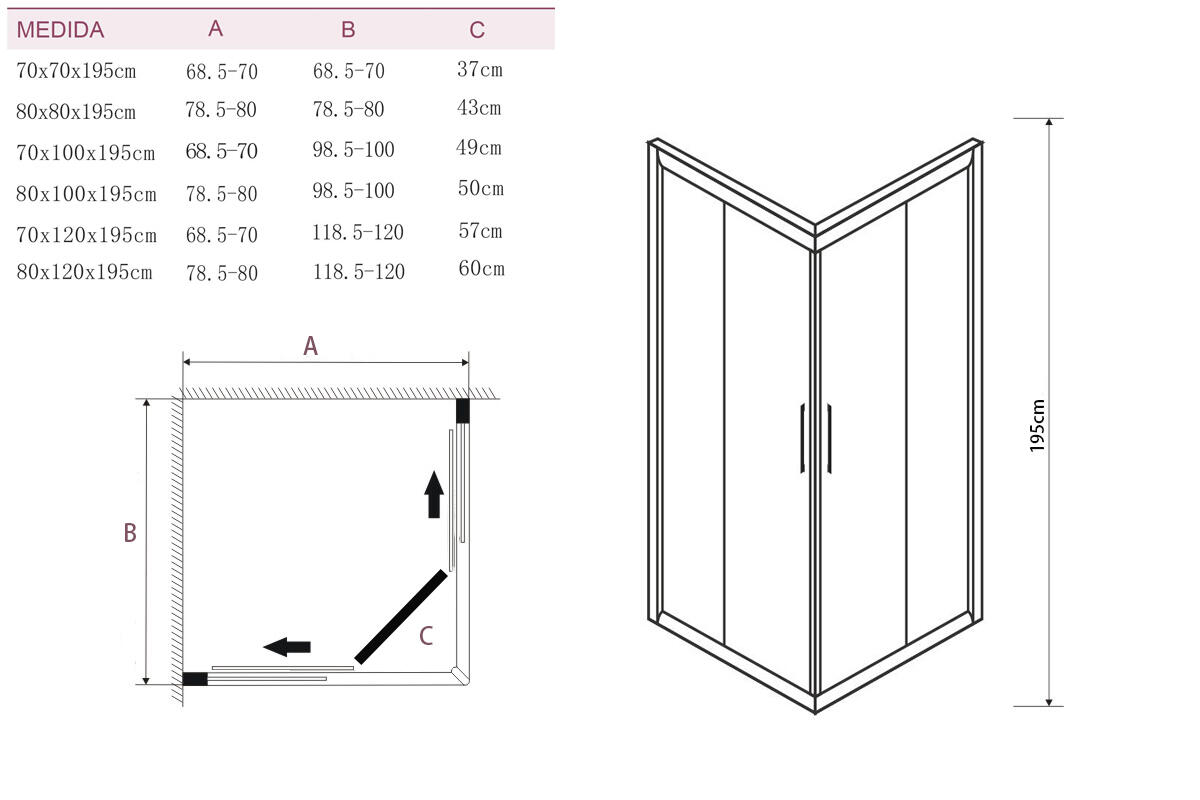 | MEDIDA | A | B | C |
|---|---|---|---|
| 70x70x195cm | 68.5-70 | 68.5-70 | 37cm |
| 80x80x195cm | 78.5-80 | 78.5-80 | 43cm |
| 70x100x195cm | 68.5-70 | 98.5-100 | 49cm |
| 80x100x195cm | 78.5-80 | 98.5-100 | 50cm |
| 70x120x195cm | 68.5-70 | 118.5-120 | 57cm |
| 80x120x195cm | 78.5-80 | 118.5-120 | 60cm |

A

B

C

195cm