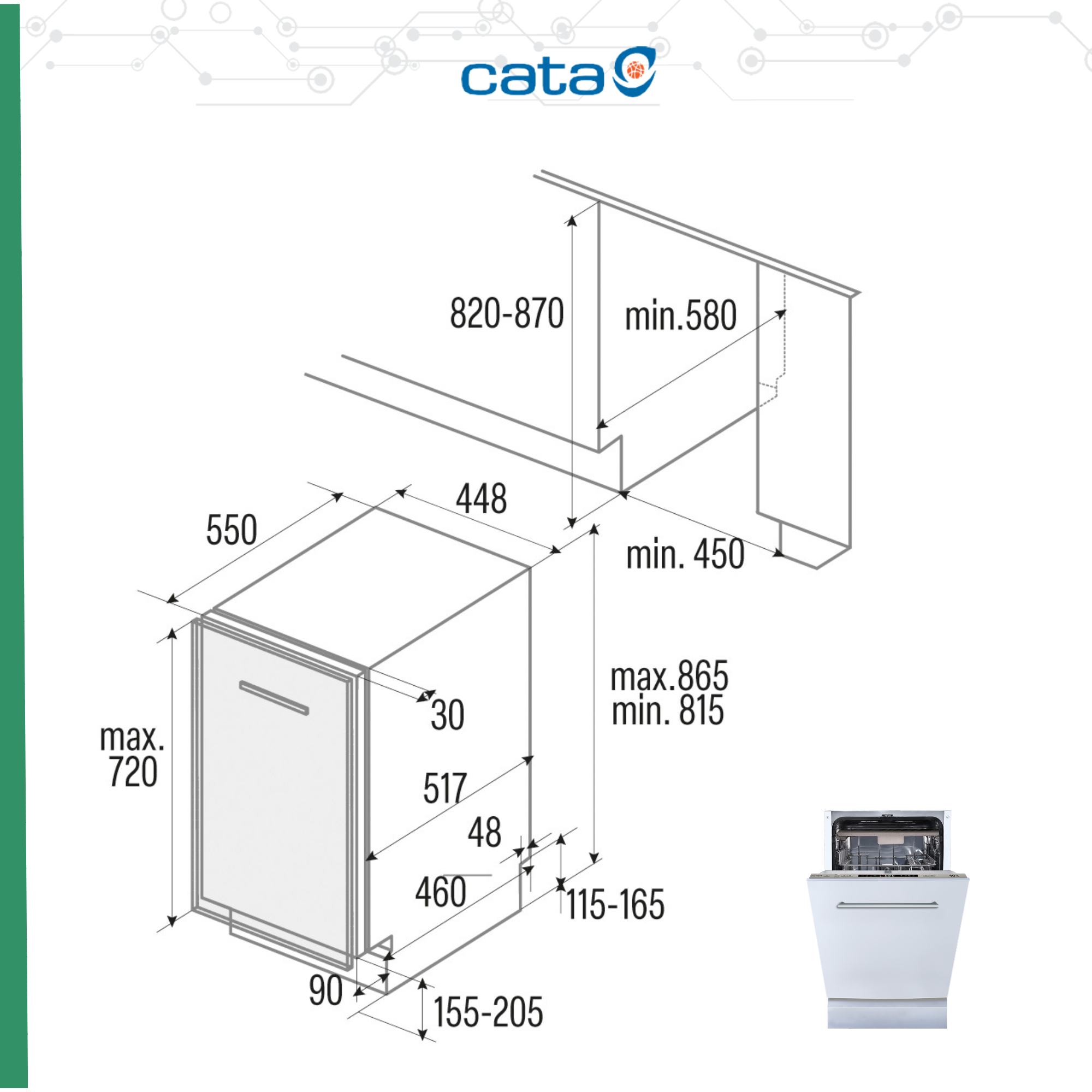 cata

820-870

min.580

448

550

min. 450

max.865
min. 815

30

max.
720

517

48

460

115-165

90

155-205