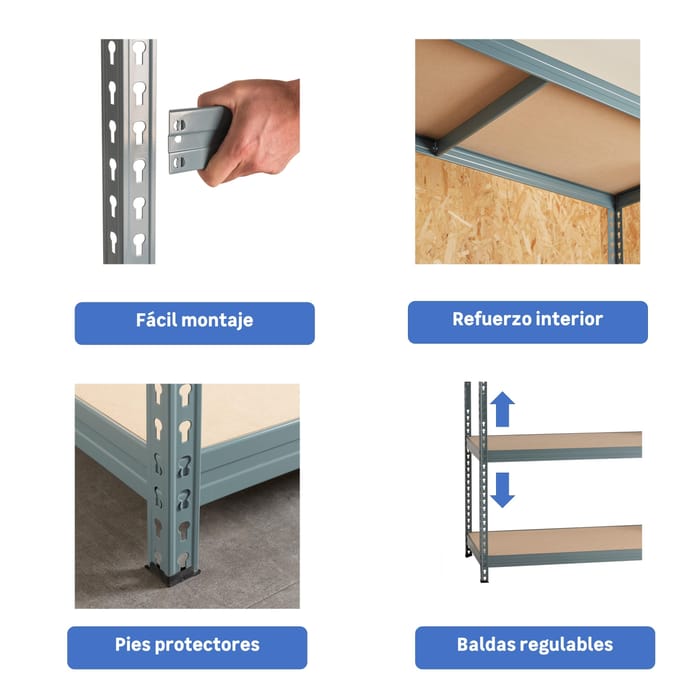 Fácil montaje

Refuerzo interior

Pies protectores

Baldas regulables