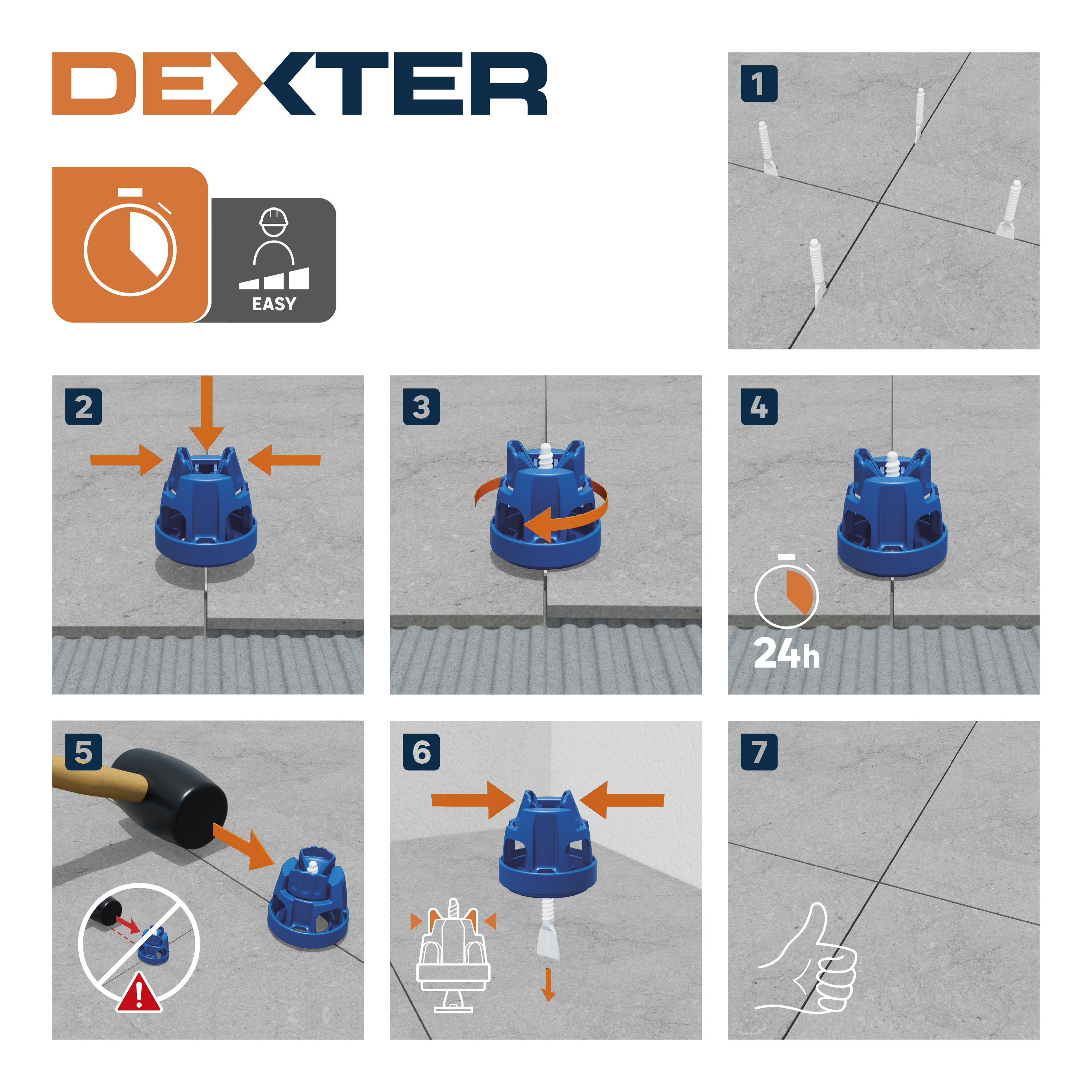 DEXTER

EASY

1

2

3

4

24h

5

6

7