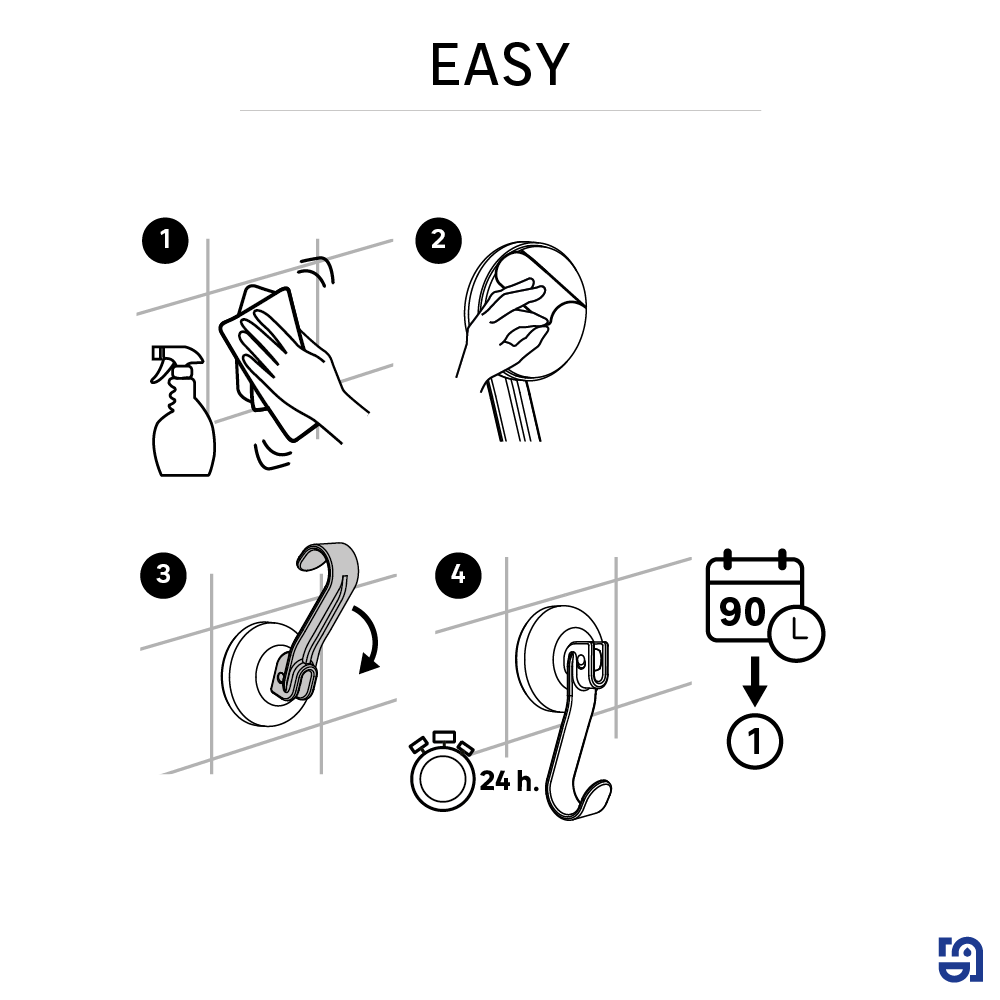 EASY

1

2

3

4

24 h.

90

1