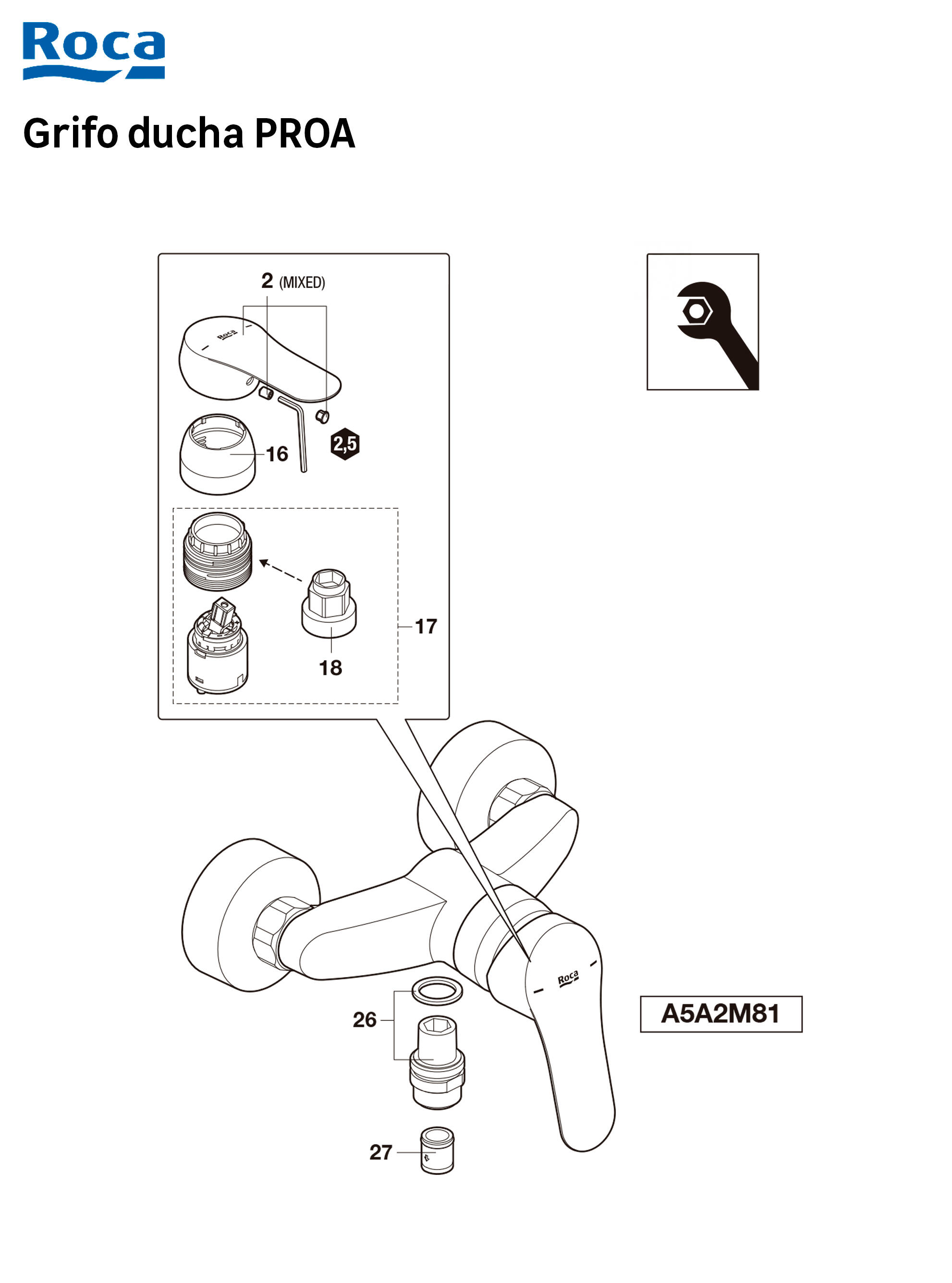 Roca

Grifo ducha PROA

2 (MIXED)

Roca

16

2,5

17

18

Roca

26

27

A5A2M81