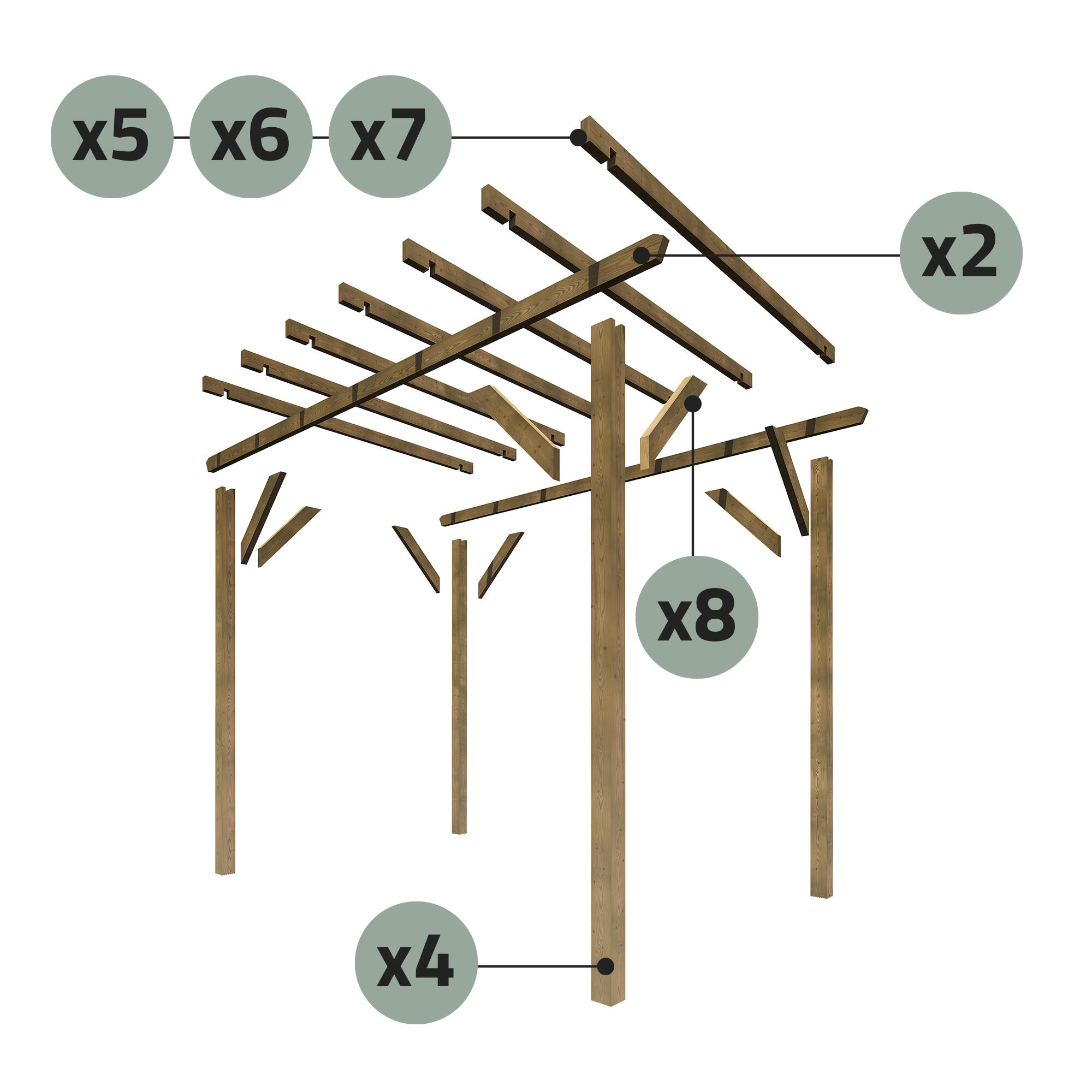 x5 x6 x7

x2

x8

x4