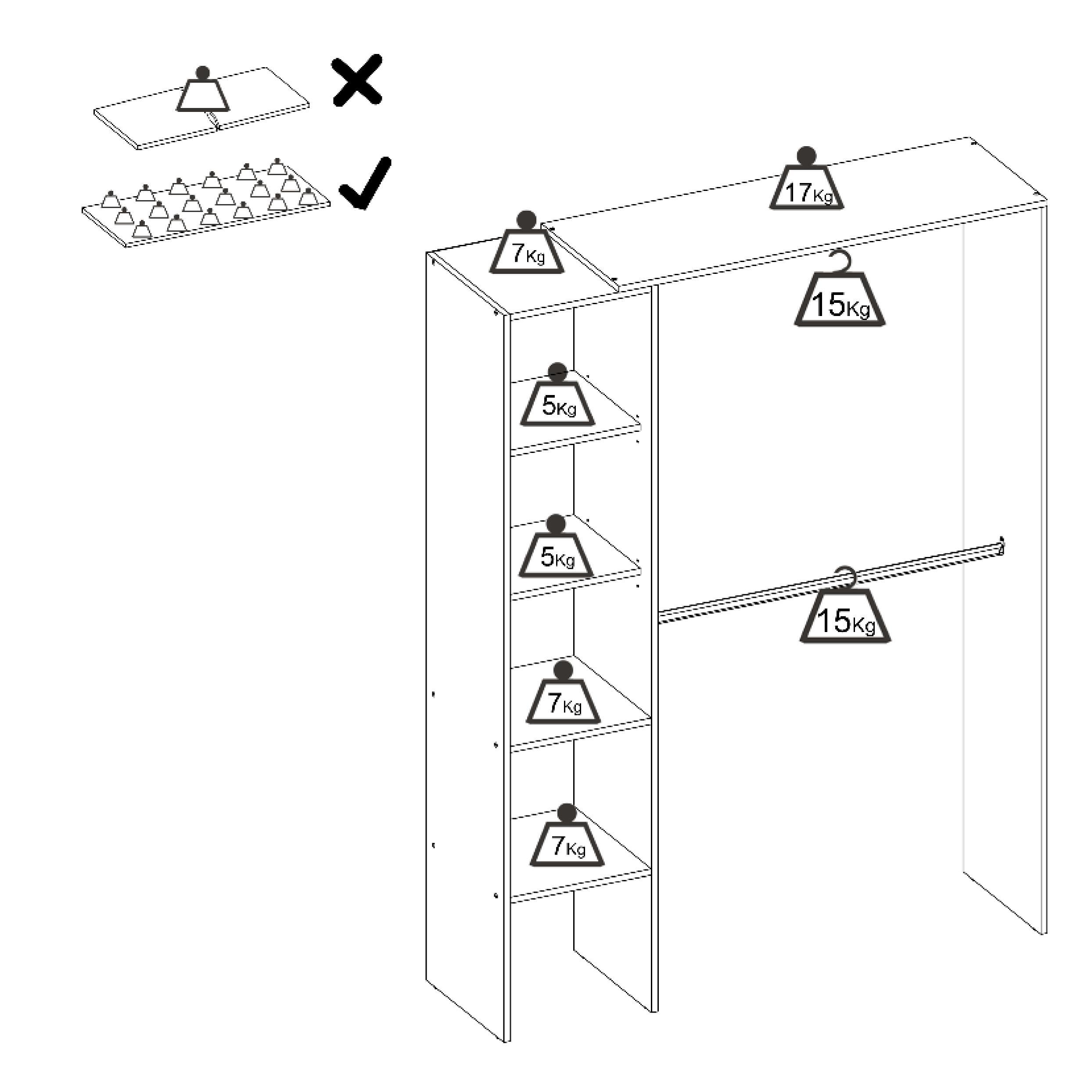 17Kg

7Kg

15Kg

5Kg

5Kg

15Kg

7Kg

7Kg