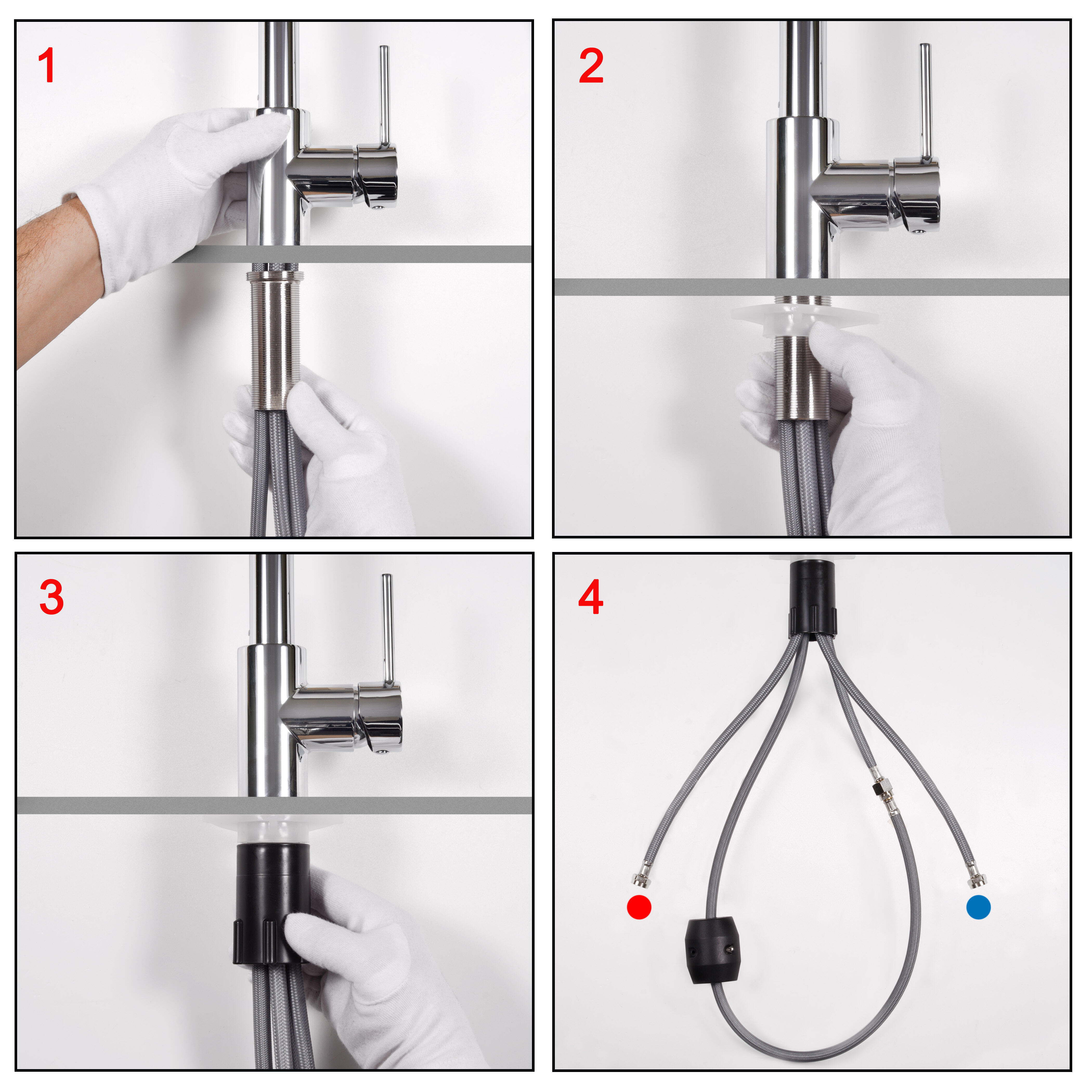 1

2

3

4