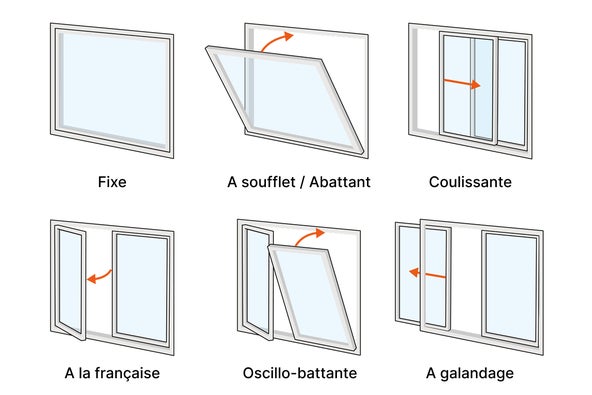 Fixe

A soufflet / Abattant

Coulissante

A la française

Oscillo-battante

A galandage