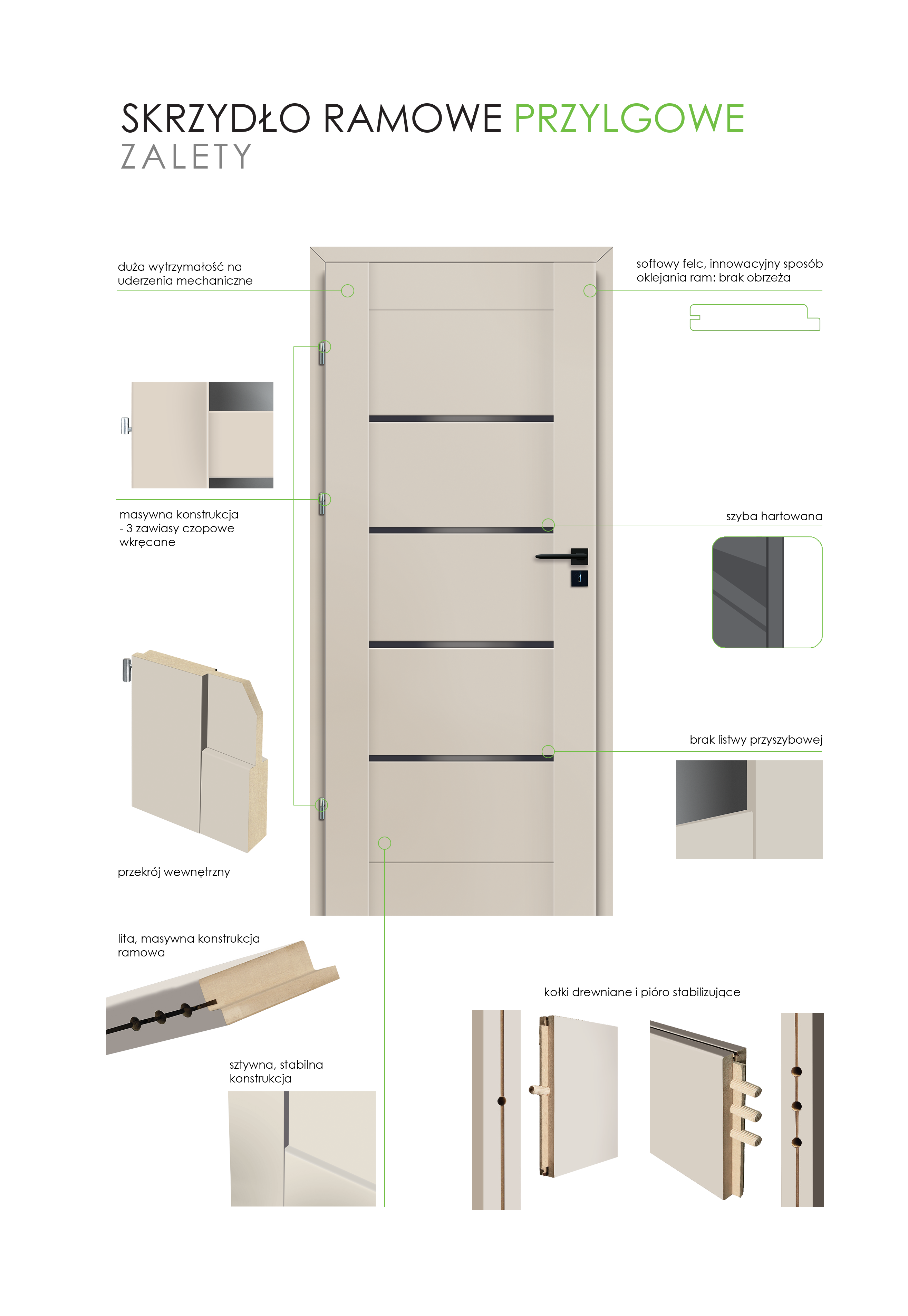 SKRZYDŁO RAMOWE PRZYLGOWE
ZALETY

duża wytrzymałość na uderzenia mechaniczne

softowy felc, innowacyjny sposób oklejania ram: brak obrzeża

masywna konstrukcja - 3 zawiasy czopowe wkręcane

szyba hartowana

brak listwy przyszybowej

przekrój wewnętrzny

lita, masywna konstrukcja ramowa

sztywna, stabilna konstrukcja

kołki drewniane i pióro stabilizujące