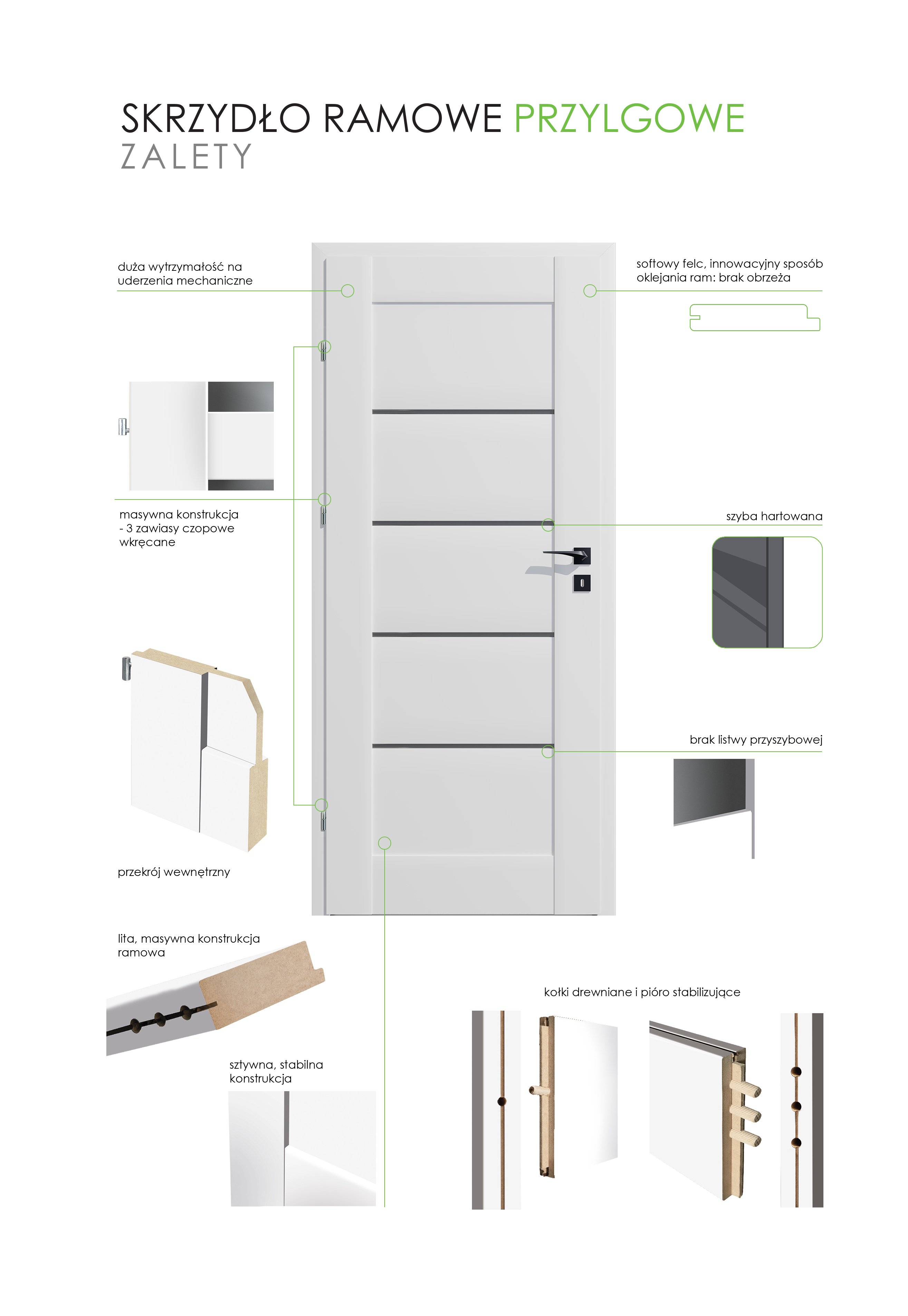 SKRZYDŁO RAMOWE PRZYLGOWE
ZALETY

duża wytrzymałość na uderzenia mechaniczne

softowy felc, innowacyjny sposób oklejania ram: brak obrzeża

masywna konstrukcja - 3 zawiasy czopowe wkręcane

szyba hartowana

brak listwy przyszybowej

przekrój wewnętrzny

lita, masywna konstrukcja ramowa

kołki drewniane i pióro stabilizujące

sztywna, stabilna konstrukcja