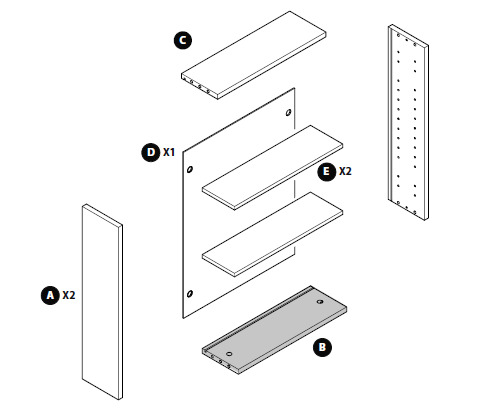 C

D X1

E X2

A X2

B