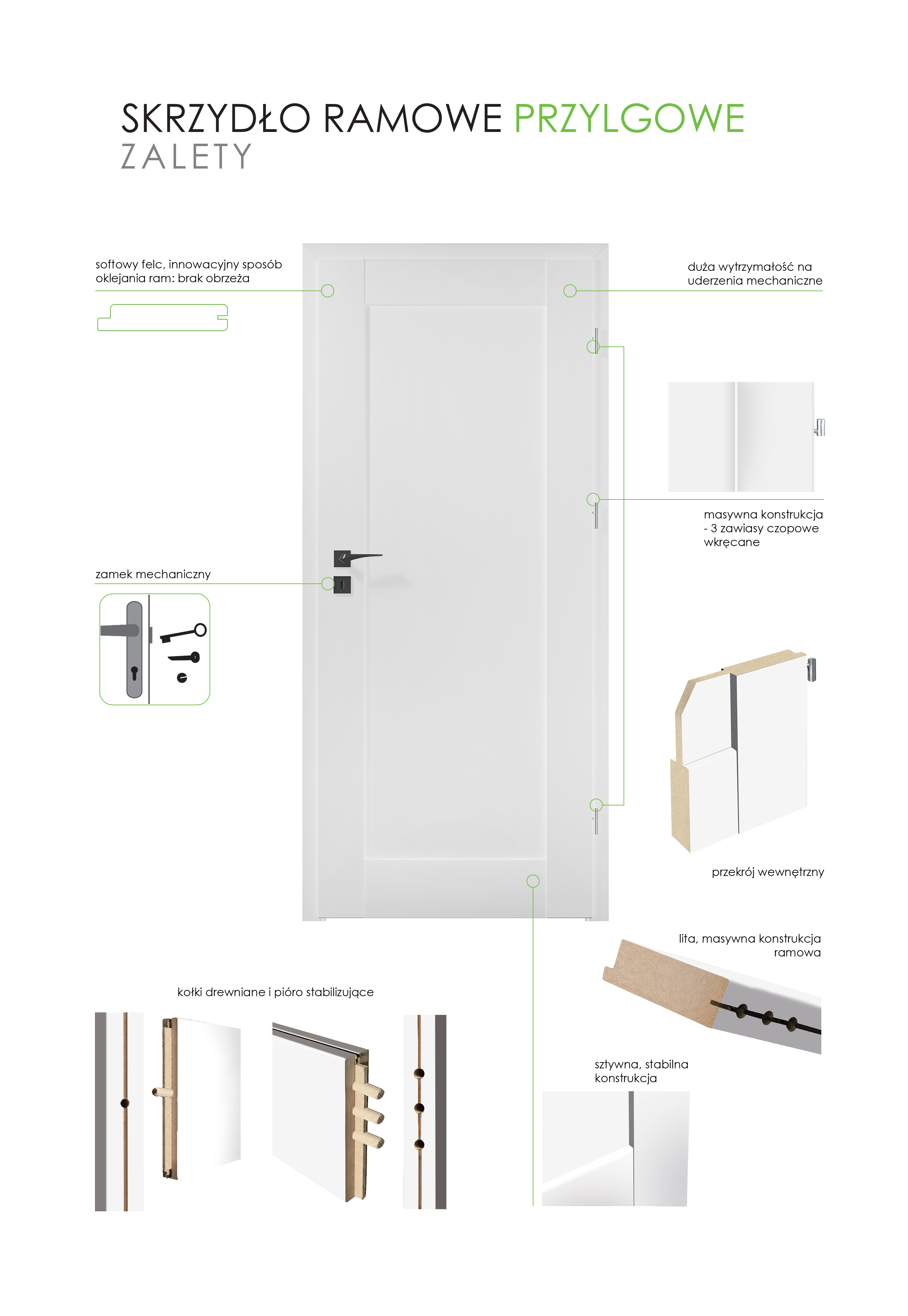 SKRZYDŁO RAMOWE PRZYLGOWE
ZALETY

softowy felc, innowacyjny sposób oklejania ram: brak obrzeża

duża wytrzymałość na uderzenia mechaniczne

masywna konstrukcja - 3 zawiasy czopowe wkręcane

zamek mechaniczny

przekrój wewnętrzny

lita, masywna konstrukcja ramowa

kołki drewniane i pióro stabilizujące

sztywna, stabilna konstrukcja