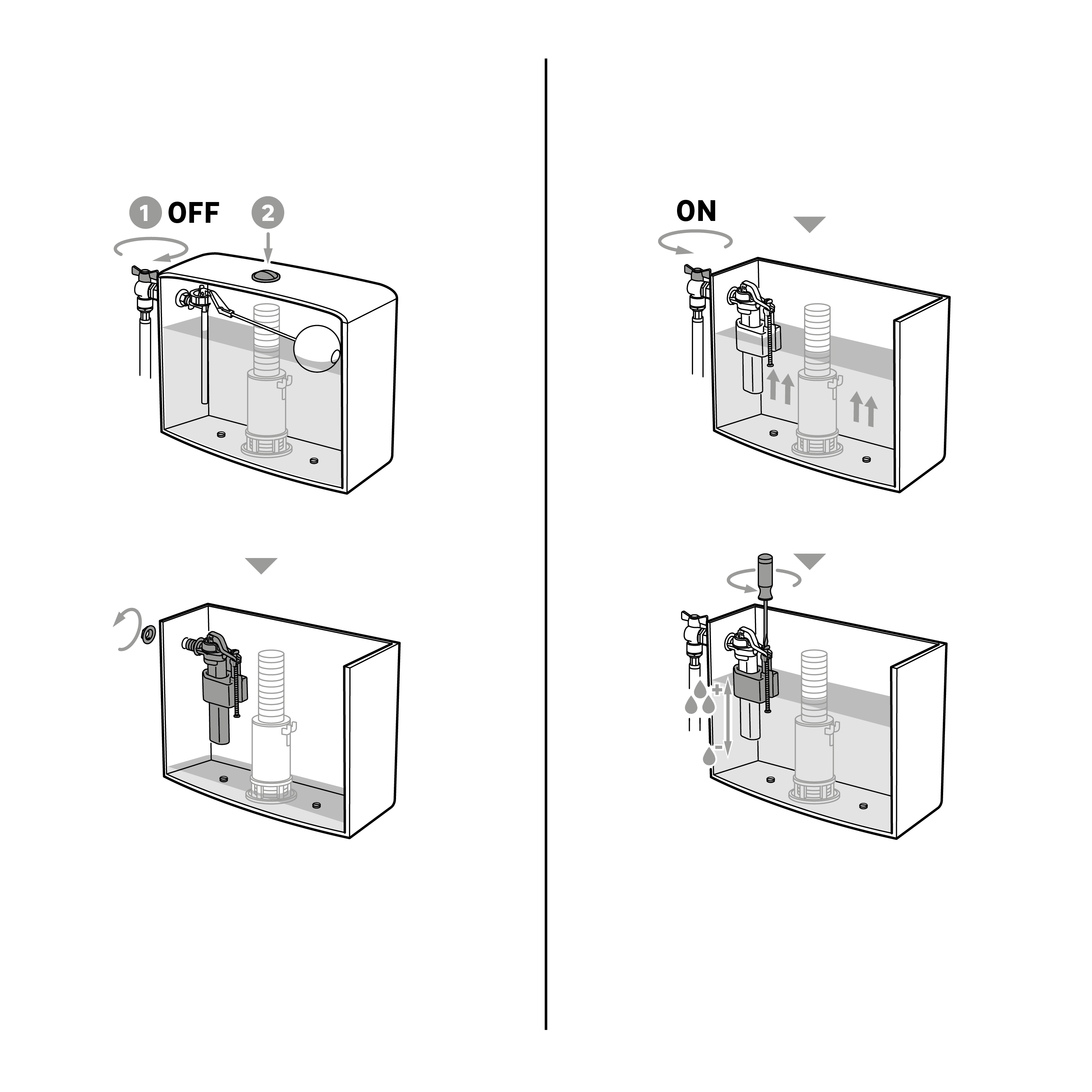 1 OFF 2

ON

+

-