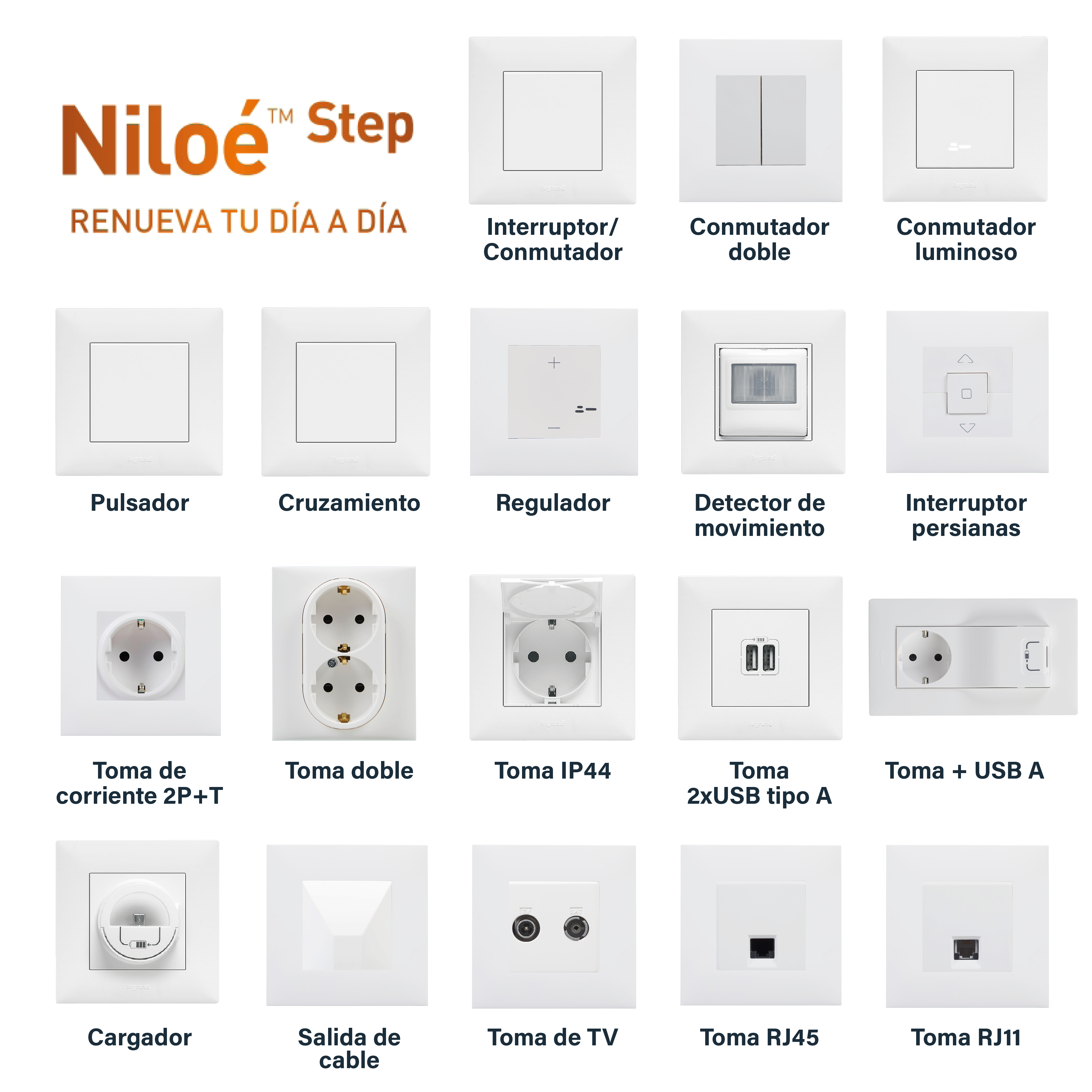 Niloé™ Step

RENUEVA TU DÍA A DÍA

Interruptor/ Conmutador

Conmutador doble

Conmutador luminoso

Pulsador

Cruzamiento

Regulador

Detector de movimiento

Interruptor persianas

Toma de corriente 2P+T

Toma doble

Toma IP44

Toma 2xUSB tipo A

Toma + USB A

Cargador

Salida de cable

Toma de TV

Toma RJ45

Toma RJ11