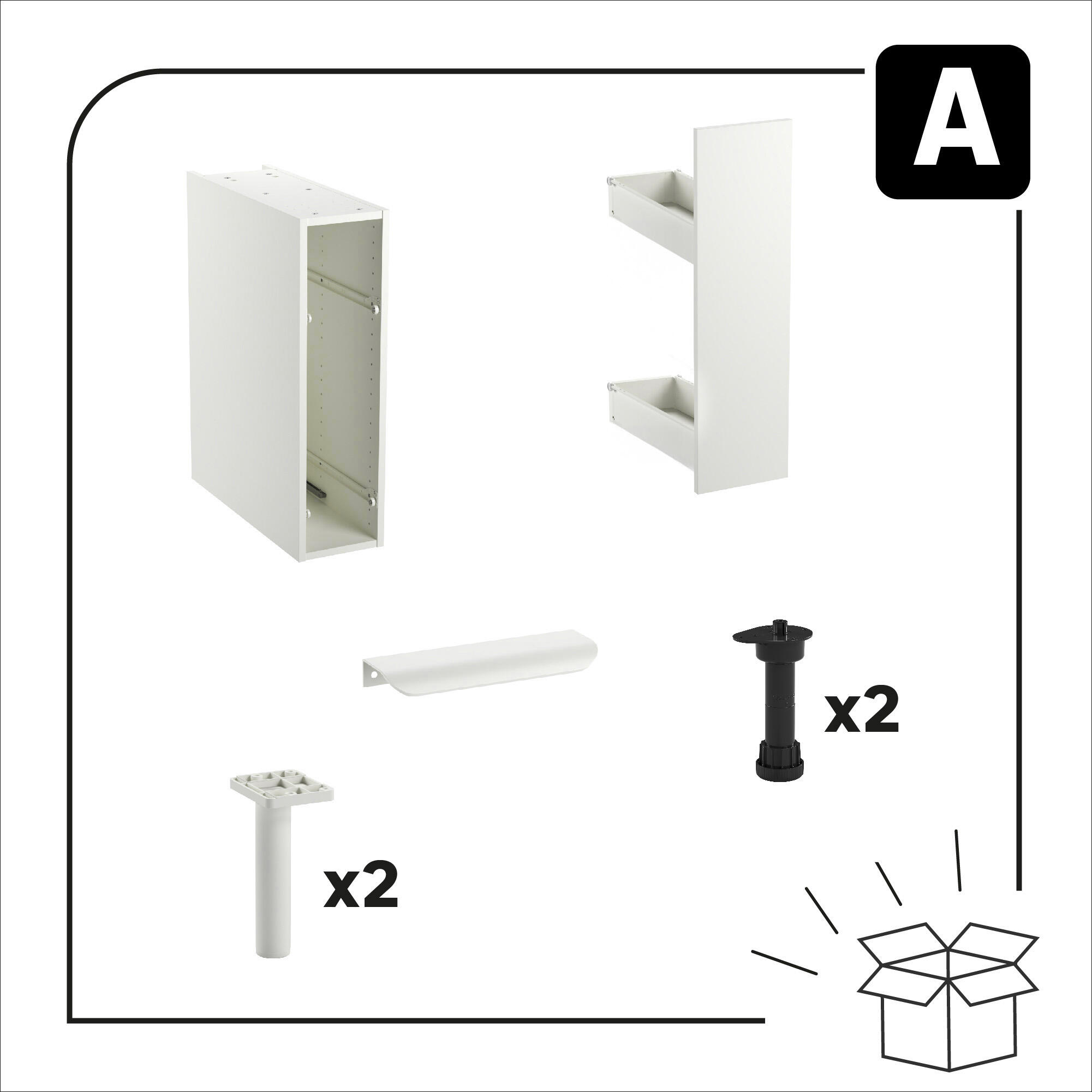 A

x2

x2