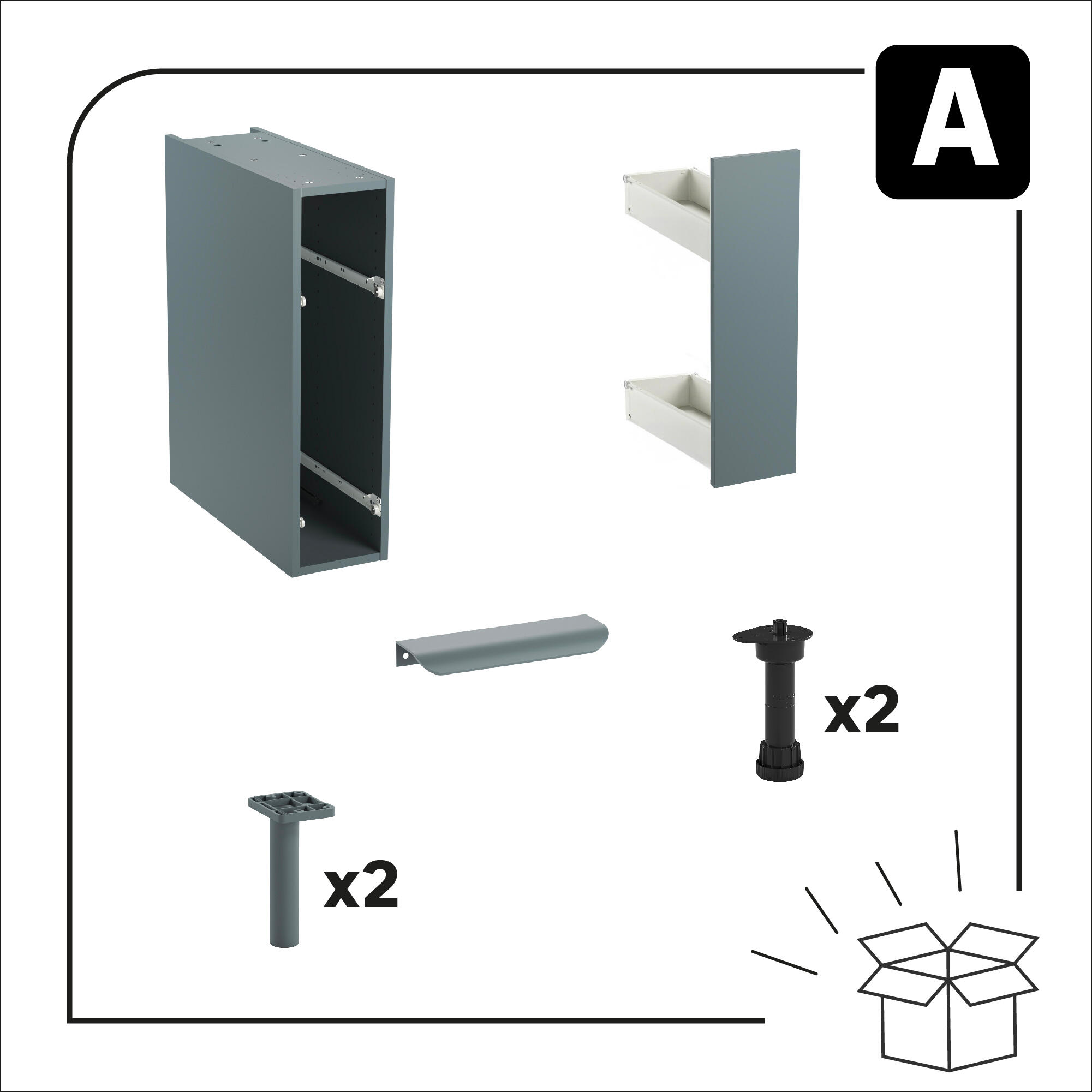 A

x2

x2