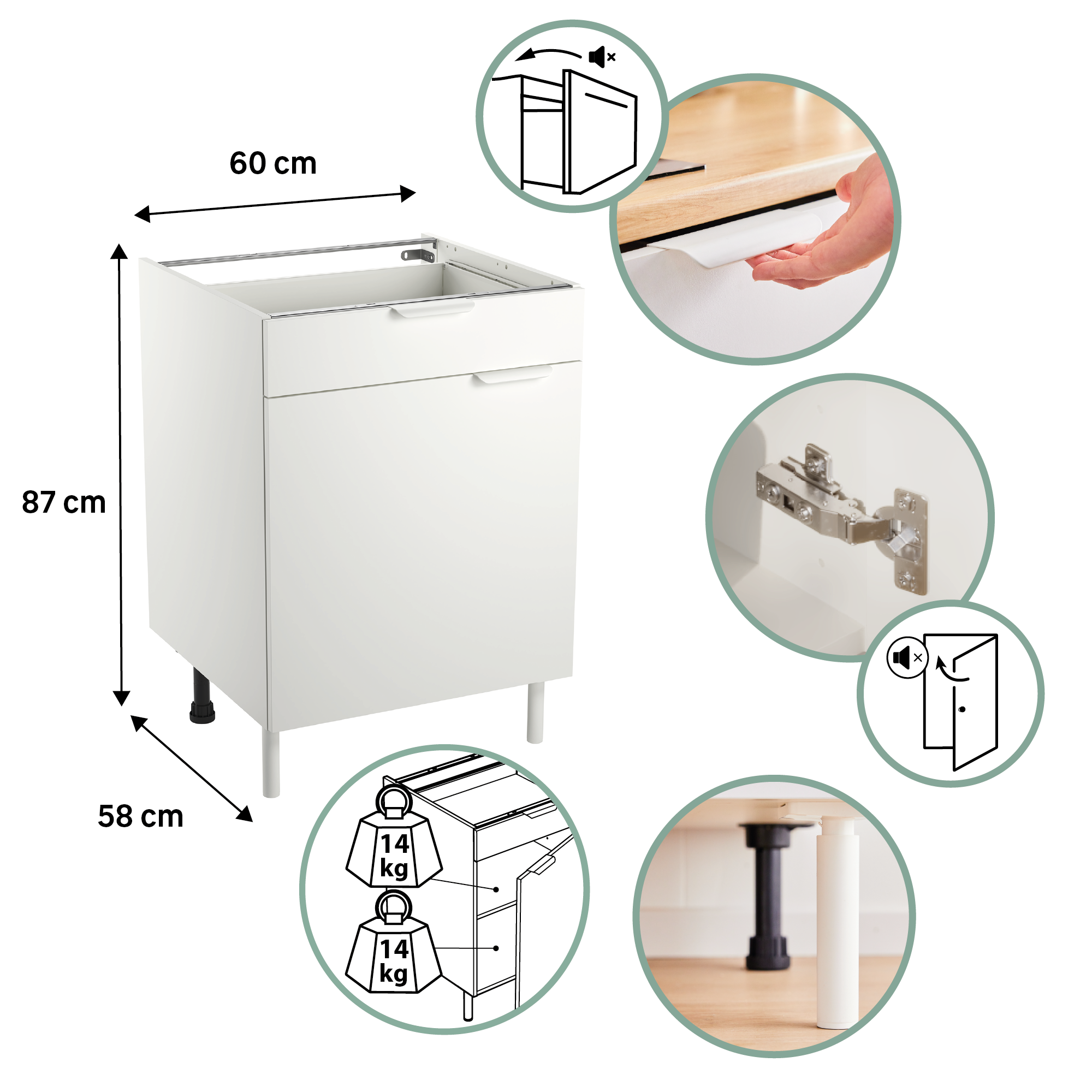 60 cm

87 cm

58 cm

14 kg

14 kg