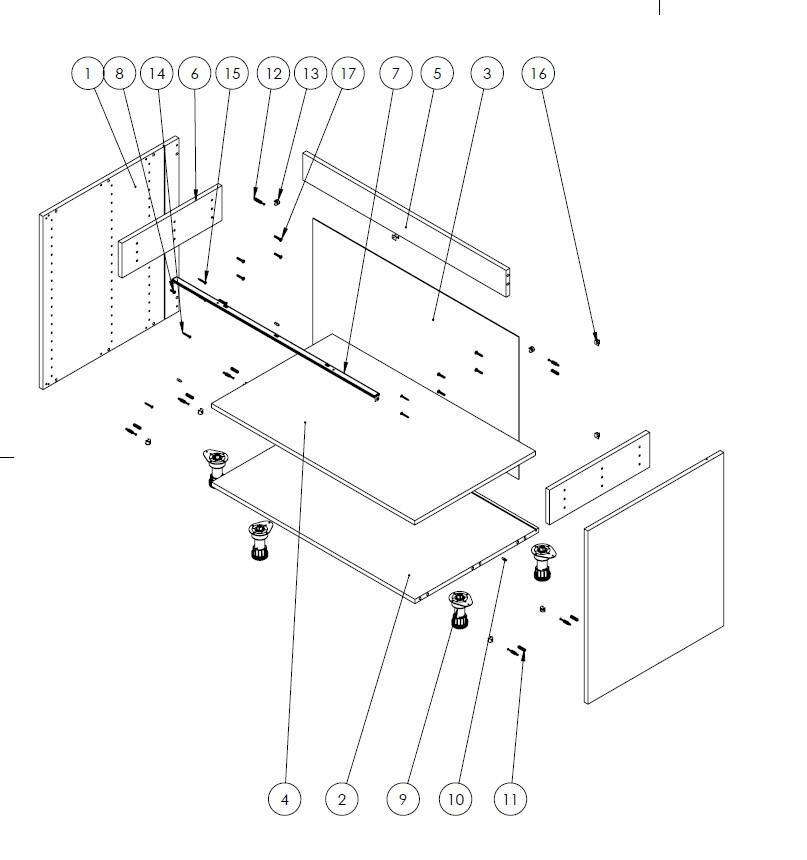 1 8 14 6 15 12 13 17 7 5 3 16

4 2 9 10 11