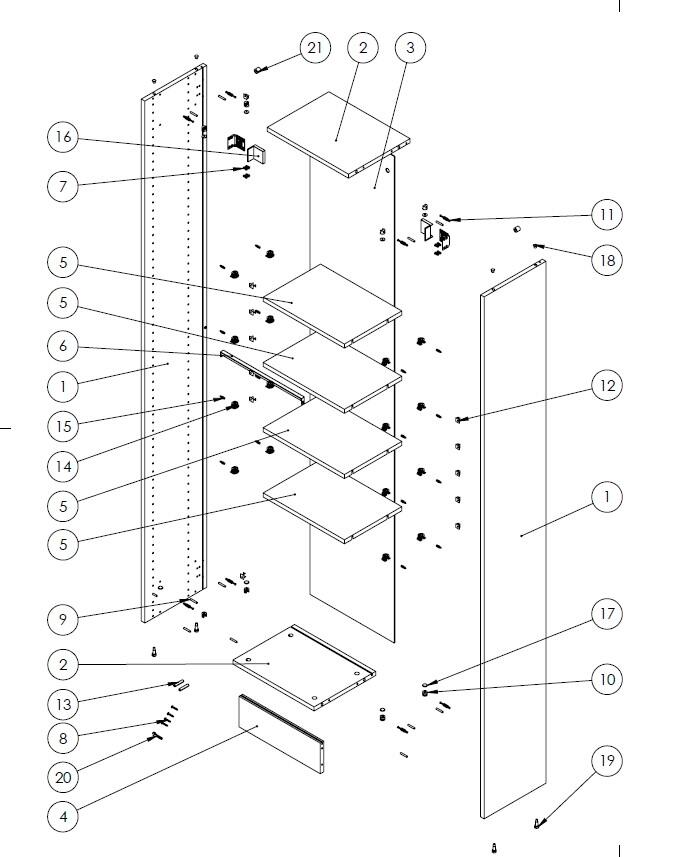 21
2
3
16
7
11
18
5
5
6
1
12
15
14
5
5
1
9
17
2
10
13
8
20
19
4