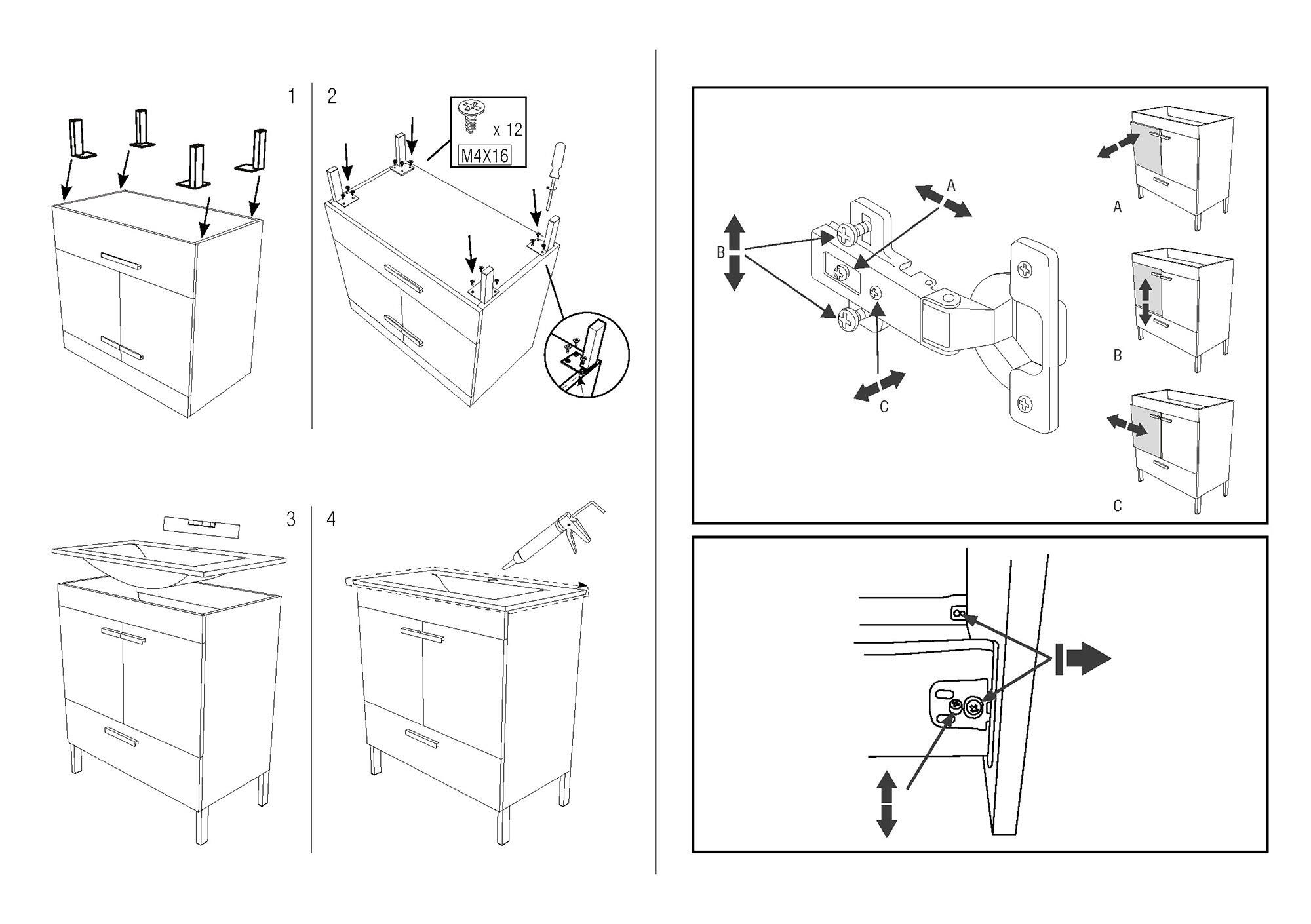 1

2

x 12

M4X16

3

4

A

B

C

A

B

C