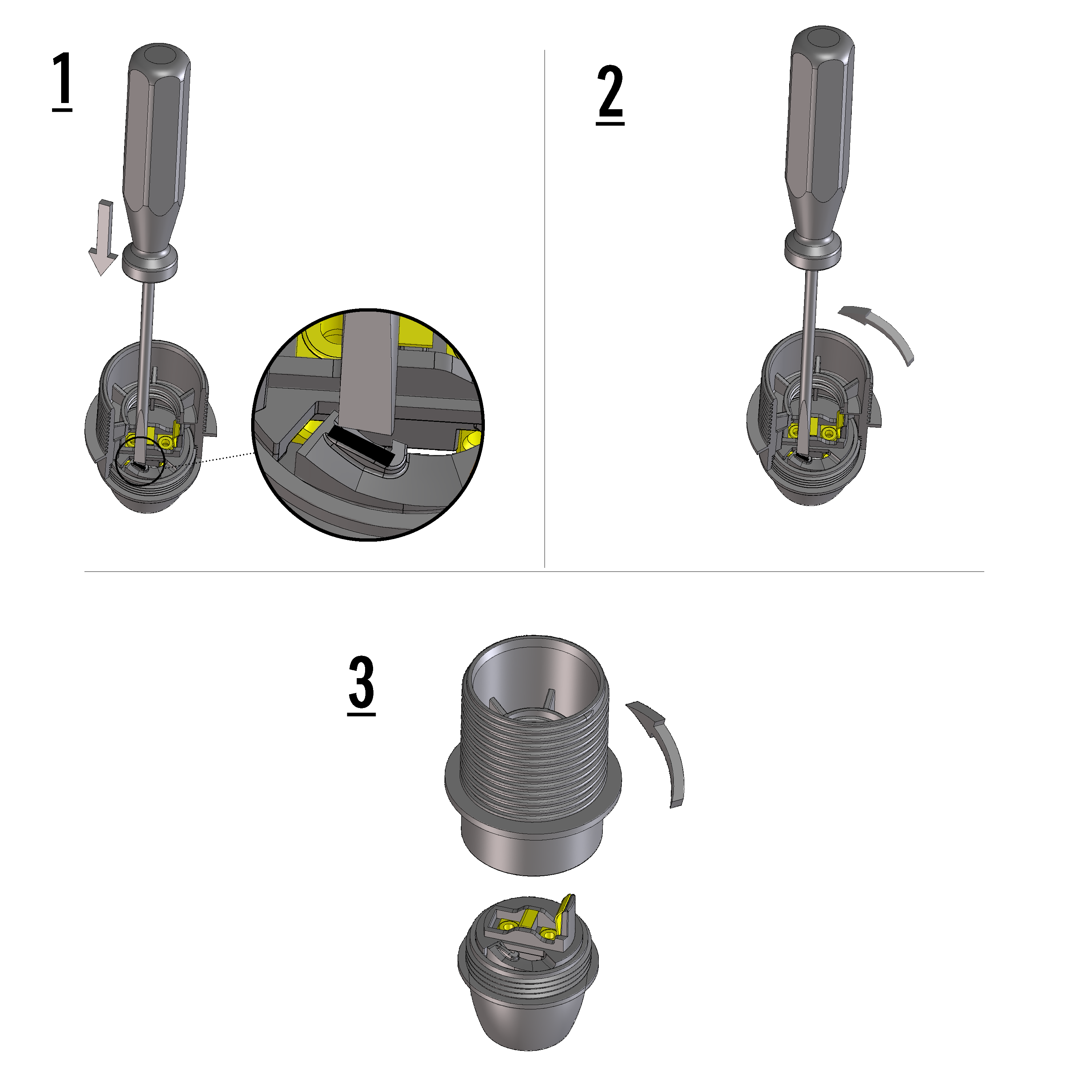 1

2

3