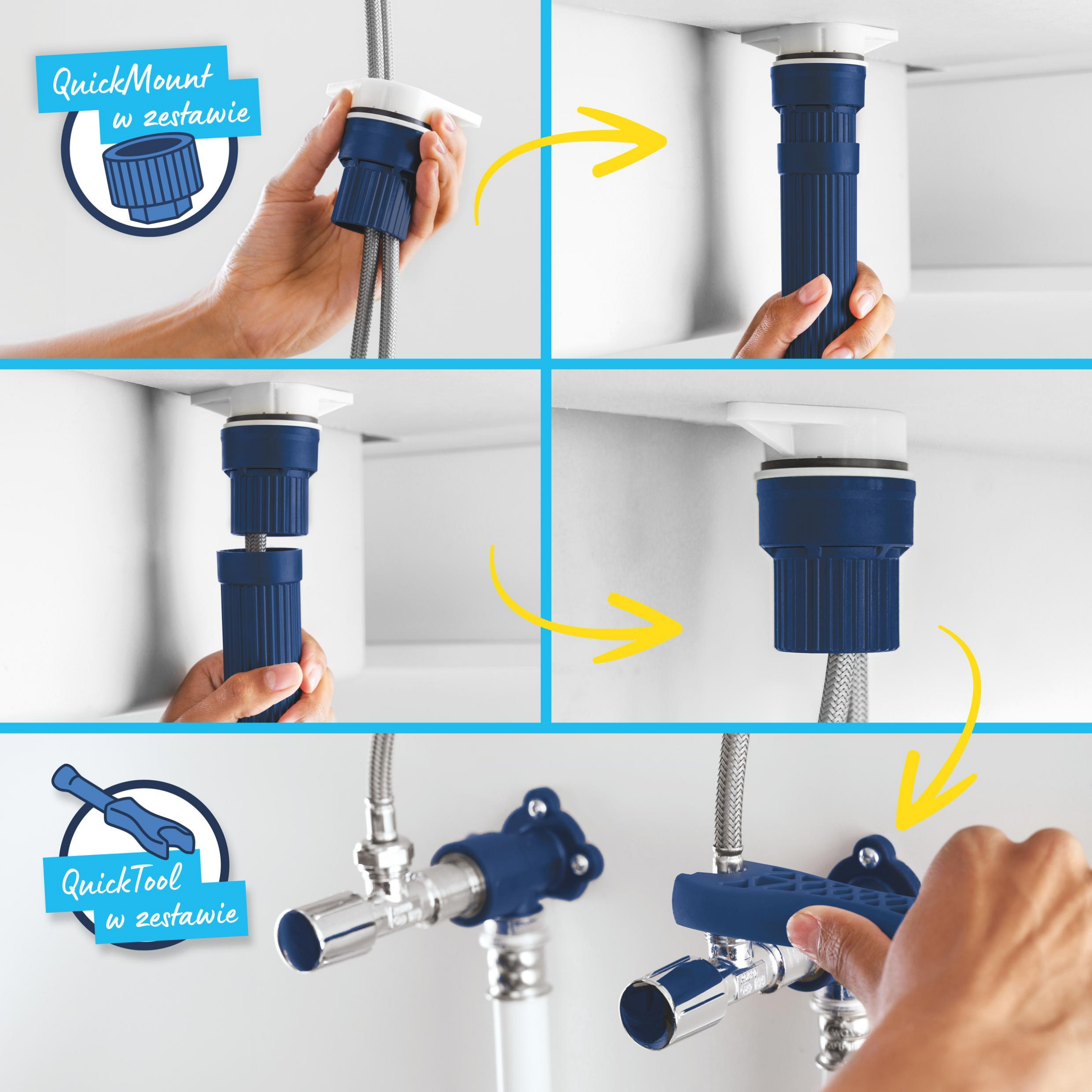 QuickMount
w zestawie

QuickTool
w zestawie