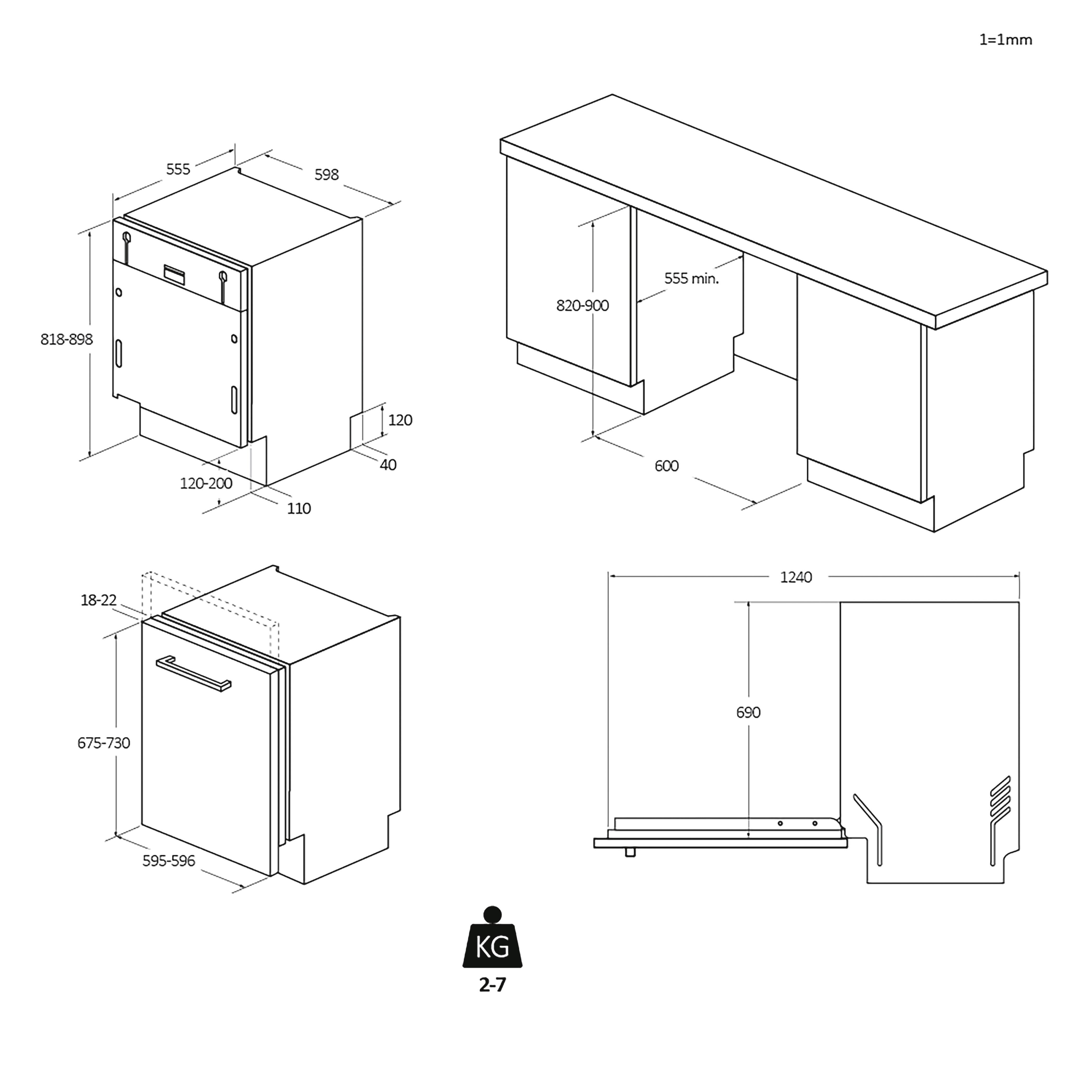 1=1mm

555

598

818-898

120

40

120-200

110

820-900

555 min.

600

18-22

675-730

595-596

1240

690

KG

2-7