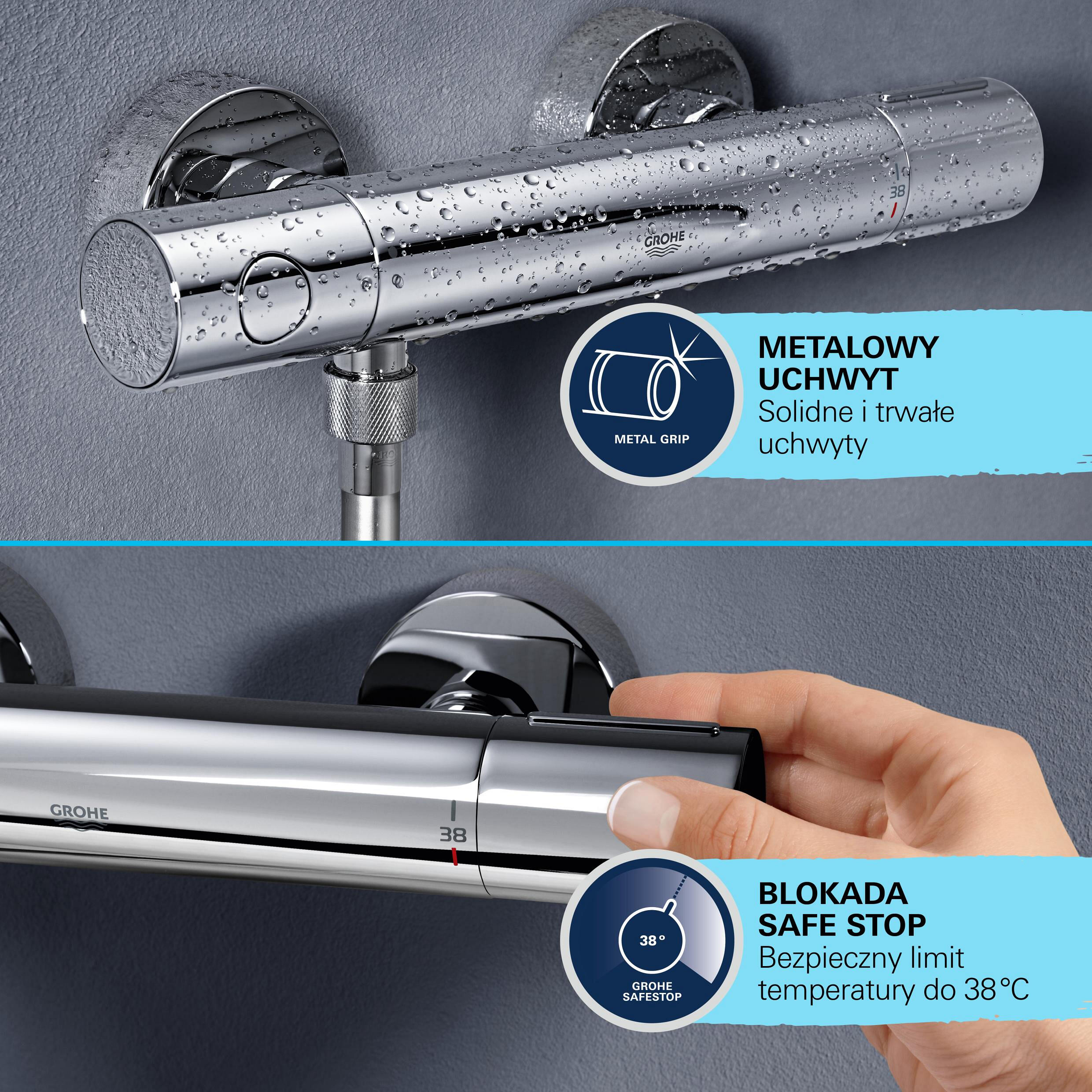 38

GROHE

METAL GRIP

METALOWY UCHWYT
Solidne i trwałe uchwyty

GROHE

38

38°

GROHE SAFESTOP

BLOKADA SAFE STOP
Bezpieczny limit temperatury do 38°C