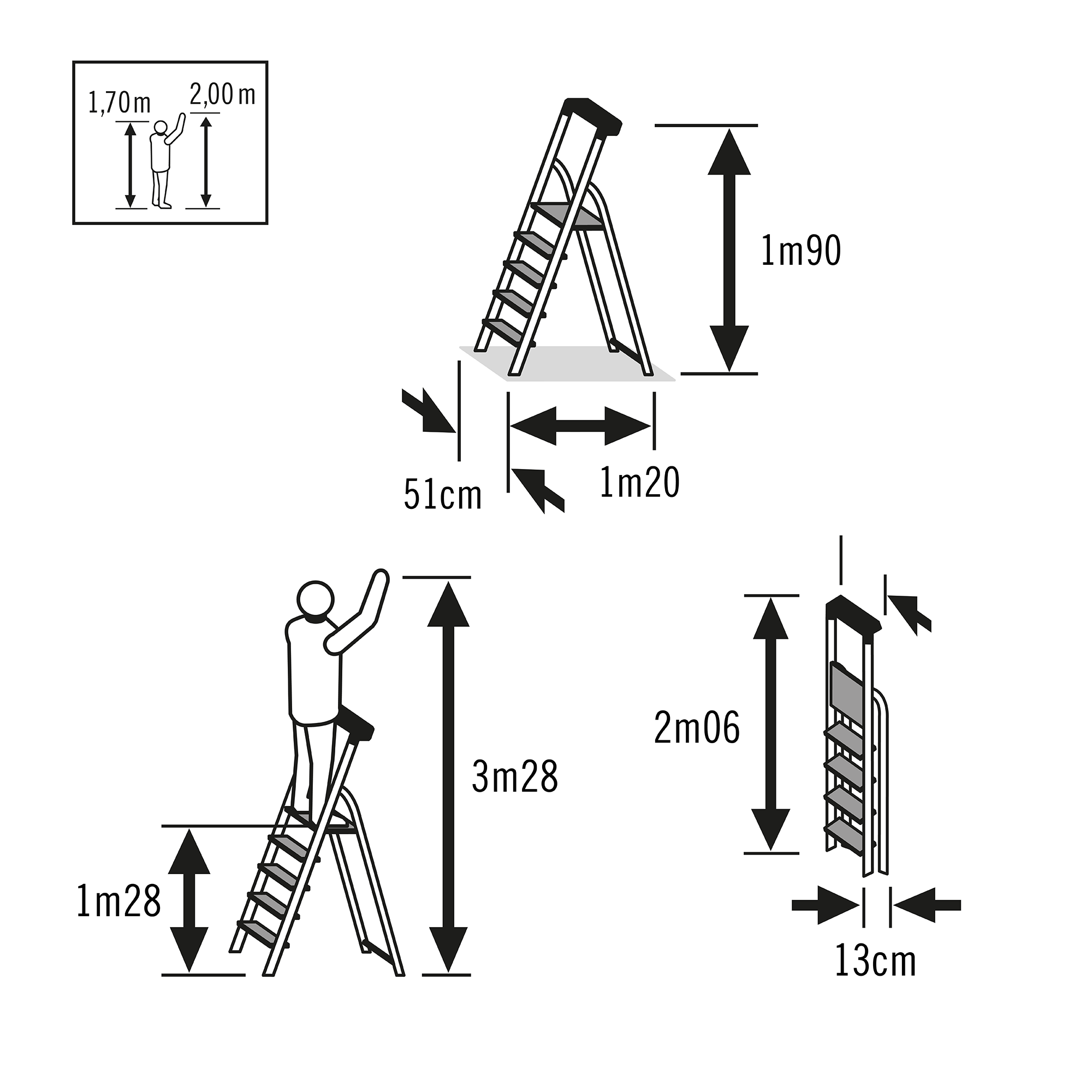 1,70 m
2,00 m

1m90

51cm

1m20

3m28

1m28

2m06

13cm