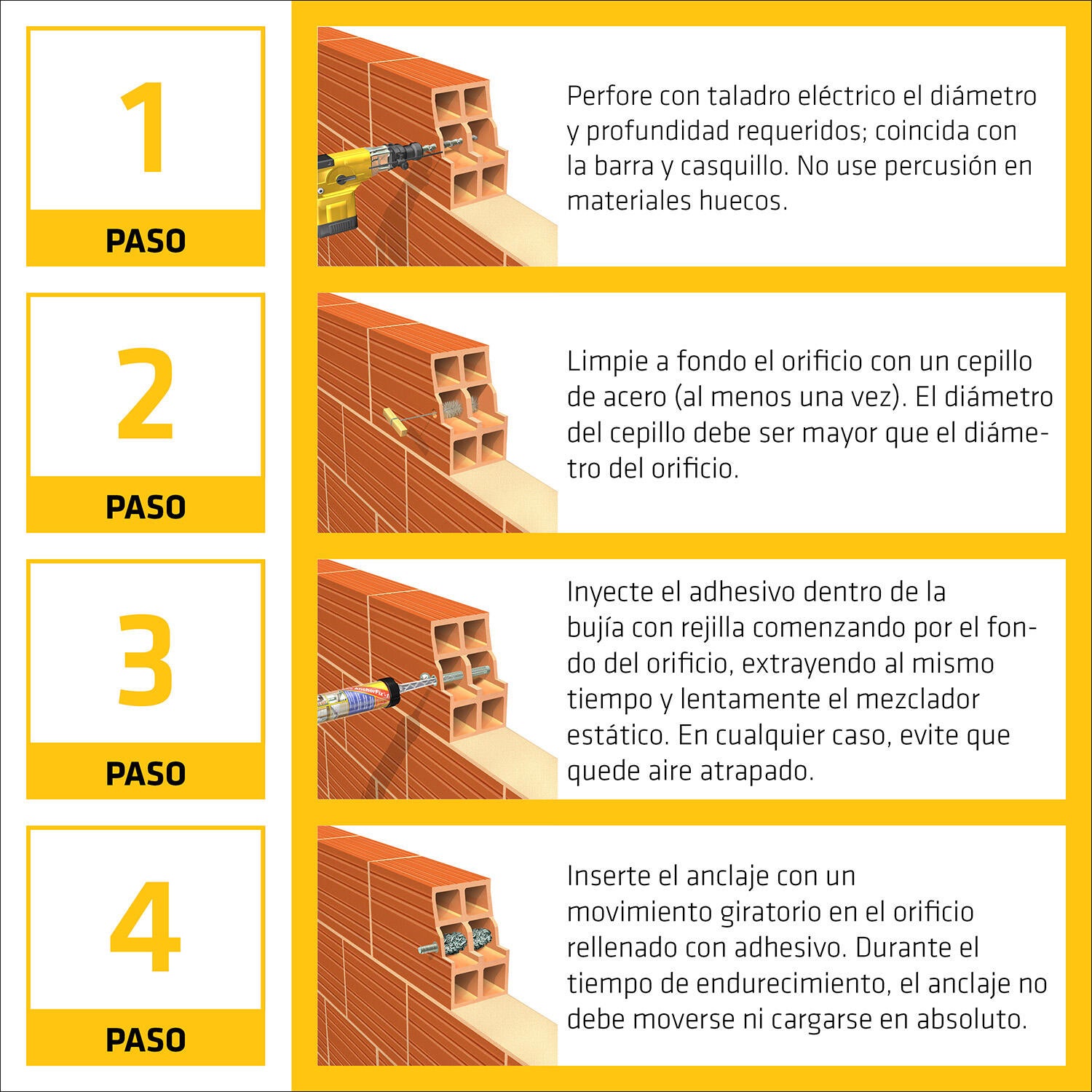 1
PASO

Perfore con taladro eléctrico el diámetro y profundidad requeridos; coincida con la barra y casquillo. No use percusión en materiales huecos.

2
PASO

Limpie a fondo el orificio con un cepillo de acero (al menos una vez). El diámetro del cepillo debe ser mayor que el diámetro del orificio.

3
PASO

AnchorFix

Inyecte el adhesivo dentro de la bujía con rejilla comenzando por el fondo del orificio, extrayendo al mismo tiempo y lentamente el mezclador estático. En cualquier caso, evite que quede aire atrapado.

4
PASO

Inserte el anclaje con un movimiento giratorio en el orificio rellenado con adhesivo. Durante el tiempo de endurecimiento, el anclaje no debe moverse ni cargarse en absoluto.