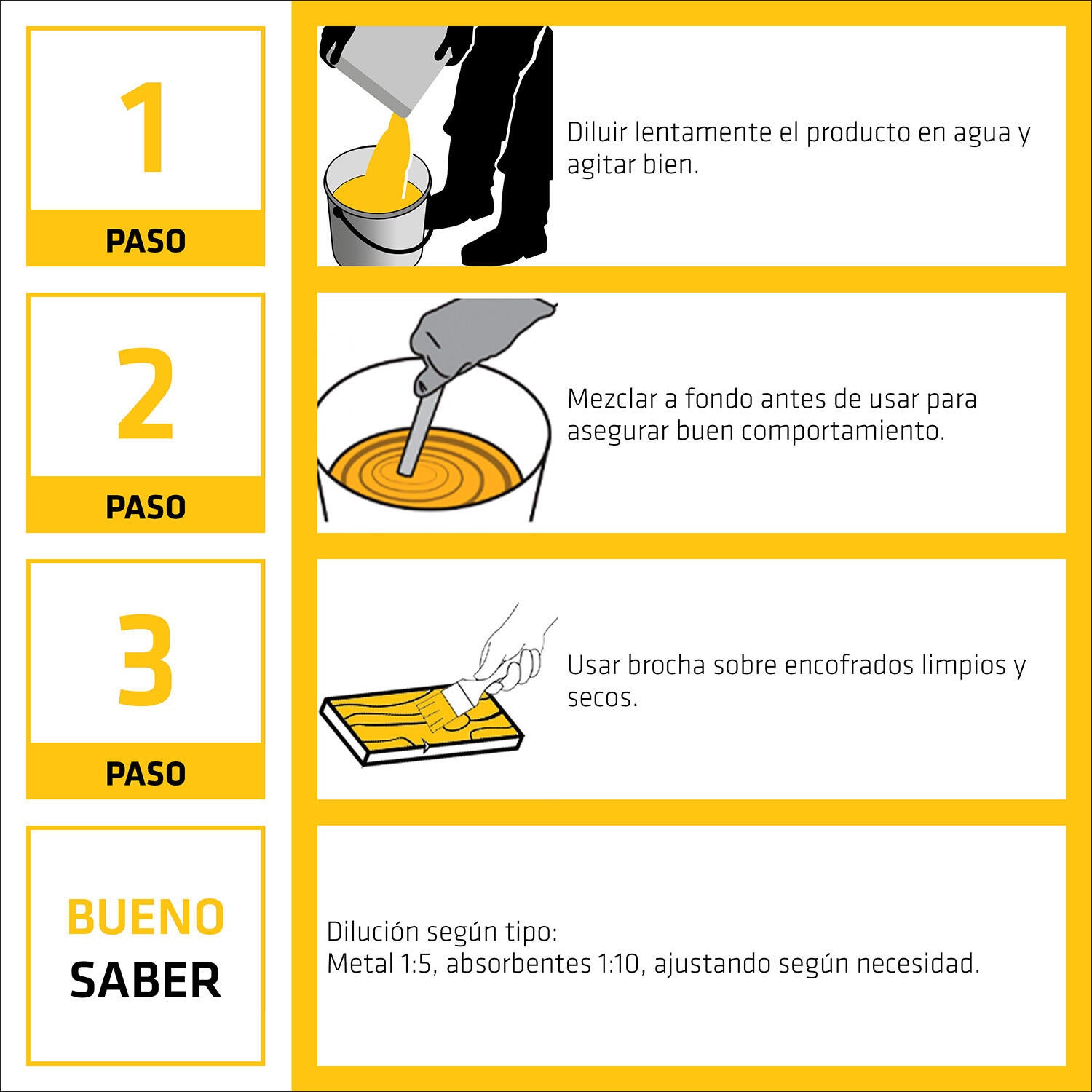 1
PASO

Diluir lentamente el producto en agua y agitar bien.

2
PASO

Mezclar a fondo antes de usar para asegurar buen comportamiento.

3
PASO

Usar brocha sobre encofrados limpios y secos.

BUENO
SABER

Dilución según tipo:
Metal 1:5, absorbentes 1:10, ajustando según necesidad.