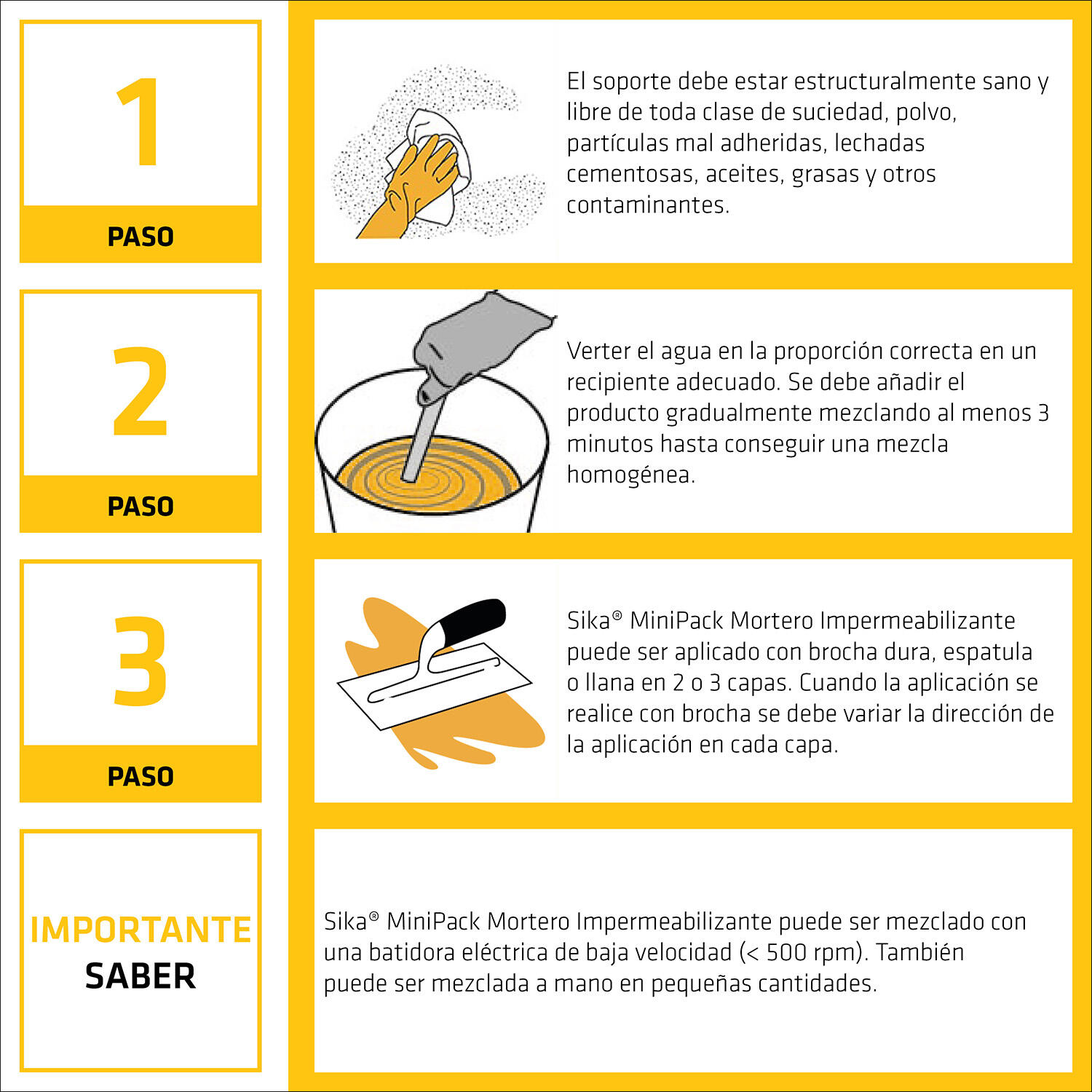 1

PASO

El soporte debe estar estructuralmente sano y libre de toda clase de suciedad, polvo, partículas mal adheridas, lechadas cementosas, aceites, grasas y otros contaminantes.

2

PASO

Verter el agua en la proporción correcta en un recipiente adecuado. Se debe añadir el producto gradualmente mezclando al menos 3 minutos hasta conseguir una mezcla homogénea.

3

PASO

Sika® MiniPack Mortero Impermeabilizante puede ser aplicado con brocha dura, espatula o llana en 2 o 3 capas. Cuando la aplicación se realice con brocha se debe variar la dirección de la aplicación en cada capa.

IMPORTANTE
SABER

Sika® MiniPack Mortero Impermeabilizante puede ser mezclado con una batidora eléctrica de baja velocidad (< 500 rpm). También puede ser mezclada a mano en pequeñas cantidades.