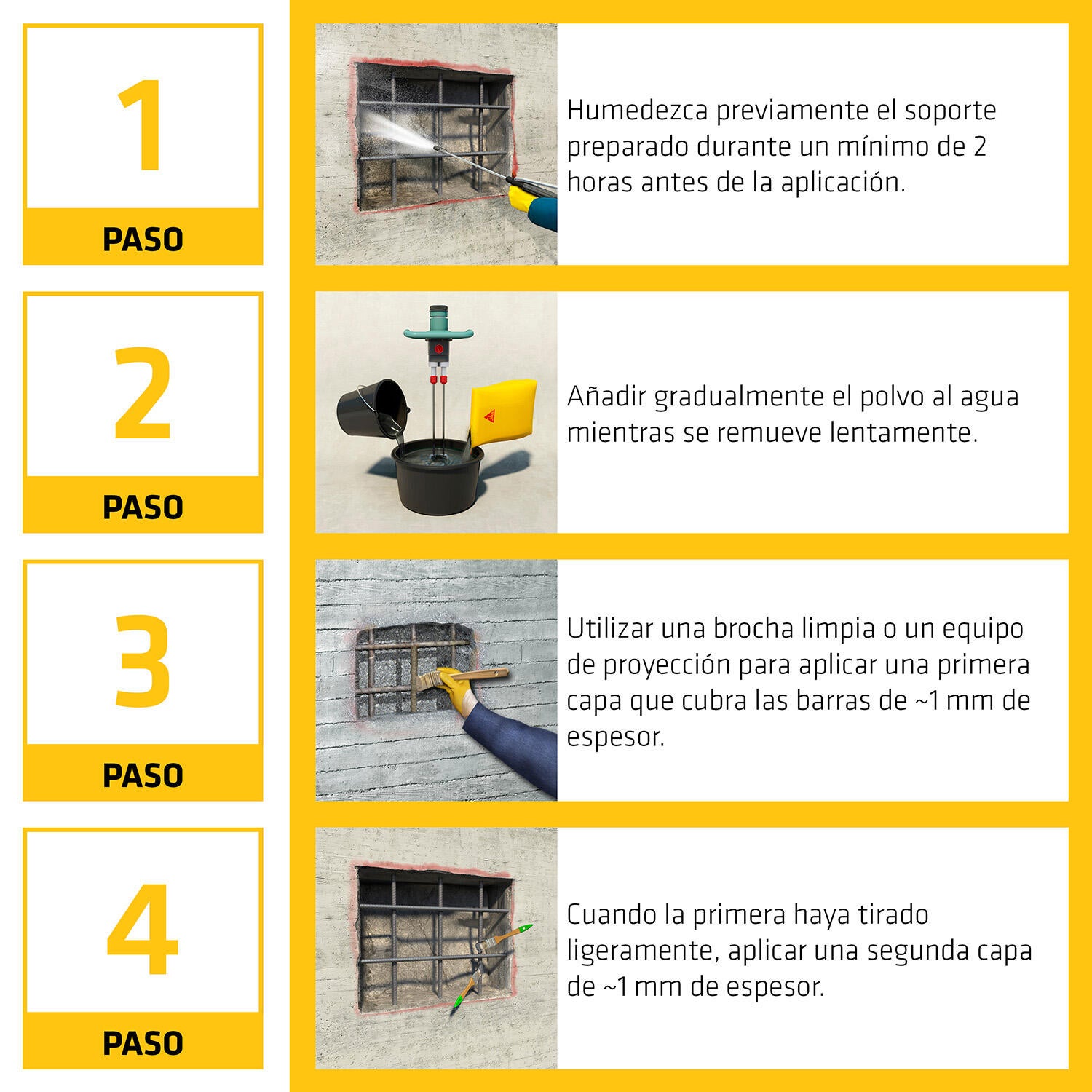 1
PASO

Humedezca previamente el soporte preparado durante un mínimo de 2 horas antes de la aplicación.

2
PASO

Añadir gradualmente el polvo al agua mientras se remueve lentamente.

3
PASO

Utilizar una brocha limpia o un equipo de proyección para aplicar una primera capa que cubra las barras de ~1 mm de espesor.

4
PASO

Cuando la primera haya tirado ligeramente, aplicar una segunda capa de ~1 mm de espesor.