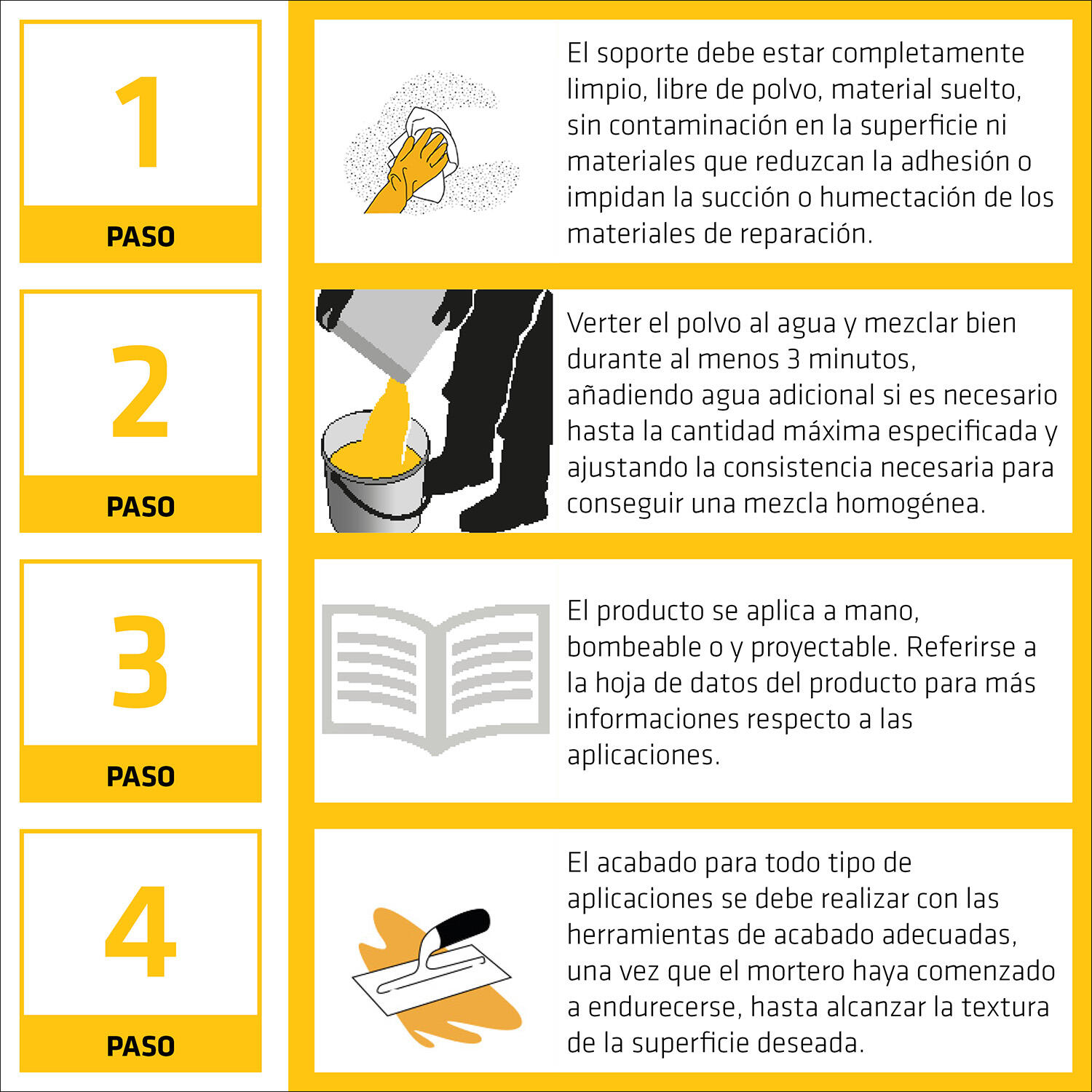 1
PASO

El soporte debe estar completamente limpio, libre de polvo, material suelto, sin contaminación en la superficie ni materiales que reduzcan la adhesión o impidan la succión o humectación de los materiales de reparación.

2
PASO

Verter el polvo al agua y mezclar bien durante al menos 3 minutos, añadiendo agua adicional si es necesario hasta la cantidad máxima especificada y ajustando la consistencia necesaria para conseguir una mezcla homogénea.

3
PASO

El producto se aplica a mano, bombeable o y proyectable. Referirse a la hoja de datos del producto para más informaciones respecto a las aplicaciones.

4
PASO

El acabado para todo tipo de aplicaciones se debe realizar con las herramientas de acabado adecuadas, una vez que el mortero haya comenzado a endurecerse, hasta alcanzar la textura de la superficie deseada.