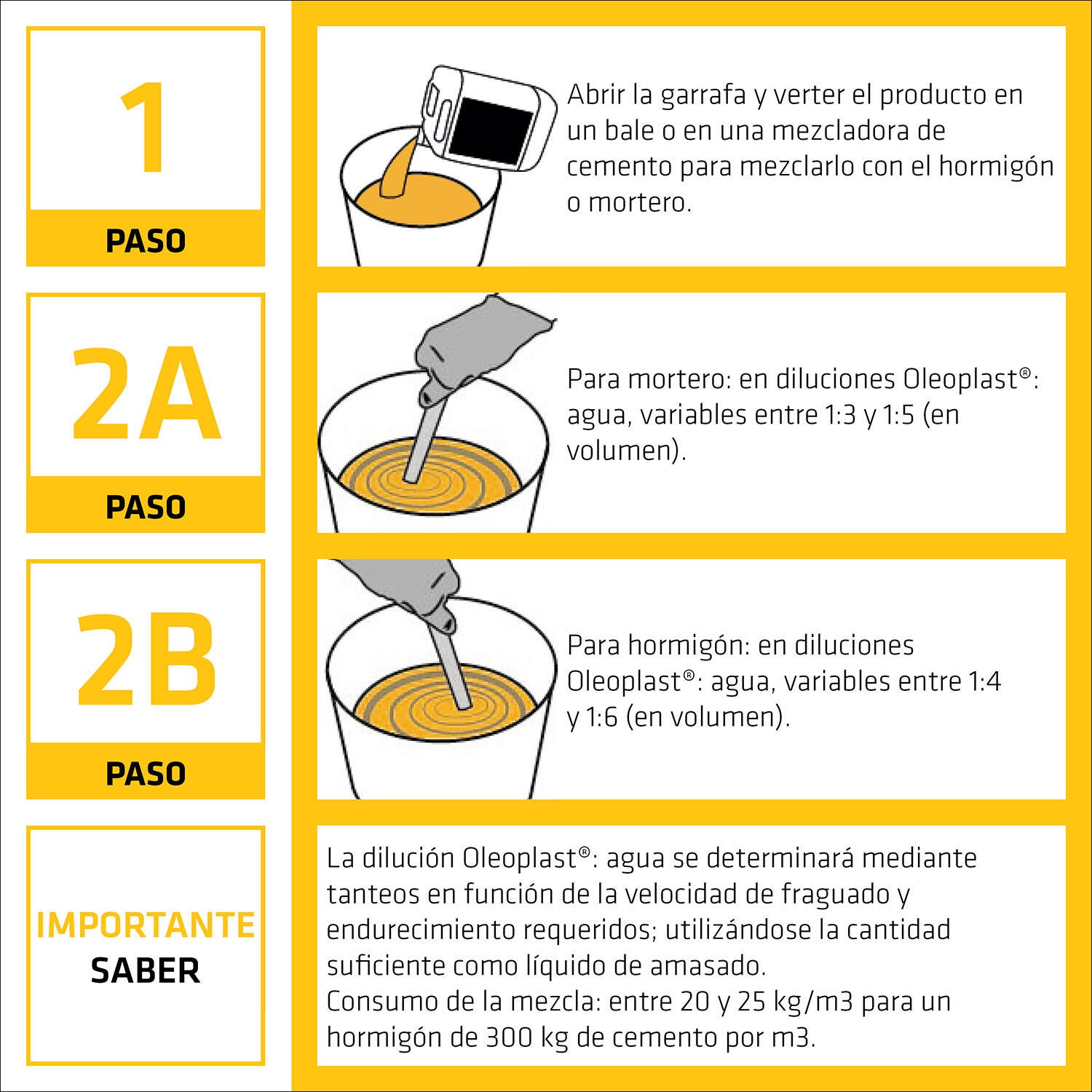 1

PASO

Abrir la garrafa y verter el producto en un bale o en una mezcladora de cemento para mezclarlo con el hormigón o mortero.

2A

PASO

Para mortero: en diluciones Oleoplast®: agua, variables entre 1:3 y 1:5 (en volumen).

2B

PASO

Para hormigón: en diluciones Oleoplast®: agua, variables entre 1:4 y 1:6 (en volumen).

IMPORTANTE
SABER

La dilución Oleoplast®: agua se determinará mediante tanteos en función de la velocidad de fraguado y endurecimiento requeridos; utilizándose la cantidad suficiente como líquido de amasado.
Consumo de la mezcla: entre 20 y 25 kg/m3 para un hormigón de 300 kg de cemento por m3.