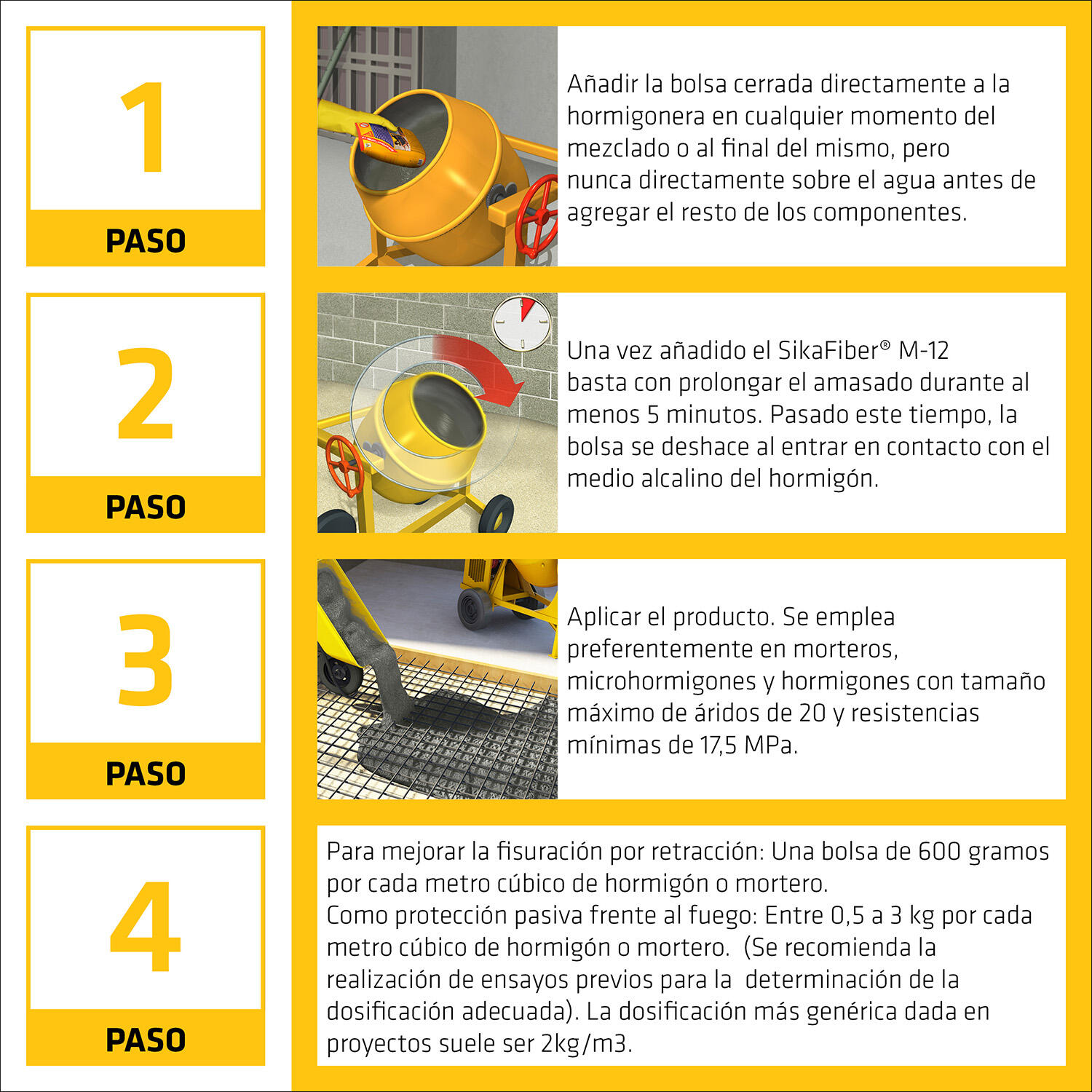 1
PASO

Añadir la bolsa cerrada directamente a la hormigonera en cualquier momento del mezclado o al final del mismo, pero nunca directamente sobre el agua antes de agregar el resto de los componentes.

2
PASO

Una vez añadido el SikaFiber® M-12 basta con prolongar el amasado durante al menos 5 minutos. Pasado este tiempo, la bolsa se deshace al entrar en contacto con el medio alcalino del hormigón.

3
PASO

Aplicar el producto. Se emplea preferentemente en morteros, microhormigones y hormigones con tamaño máximo de áridos de 20 y resistencias mínimas de 17,5 MPa.

4
PASO

Para mejorar la fisuración por retracción: Una bolsa de 600 gramos por cada metro cúbico de hormigón o mortero.
Como protección pasiva frente al fuego: Entre 0,5 a 3 kg por cada metro cúbico de hormigón o mortero. (Se recomienda la realización de ensayos previos para la determinación de la dosificación adecuada). La dosificación más genérica dada en proyectos suele ser 2kg/m3.