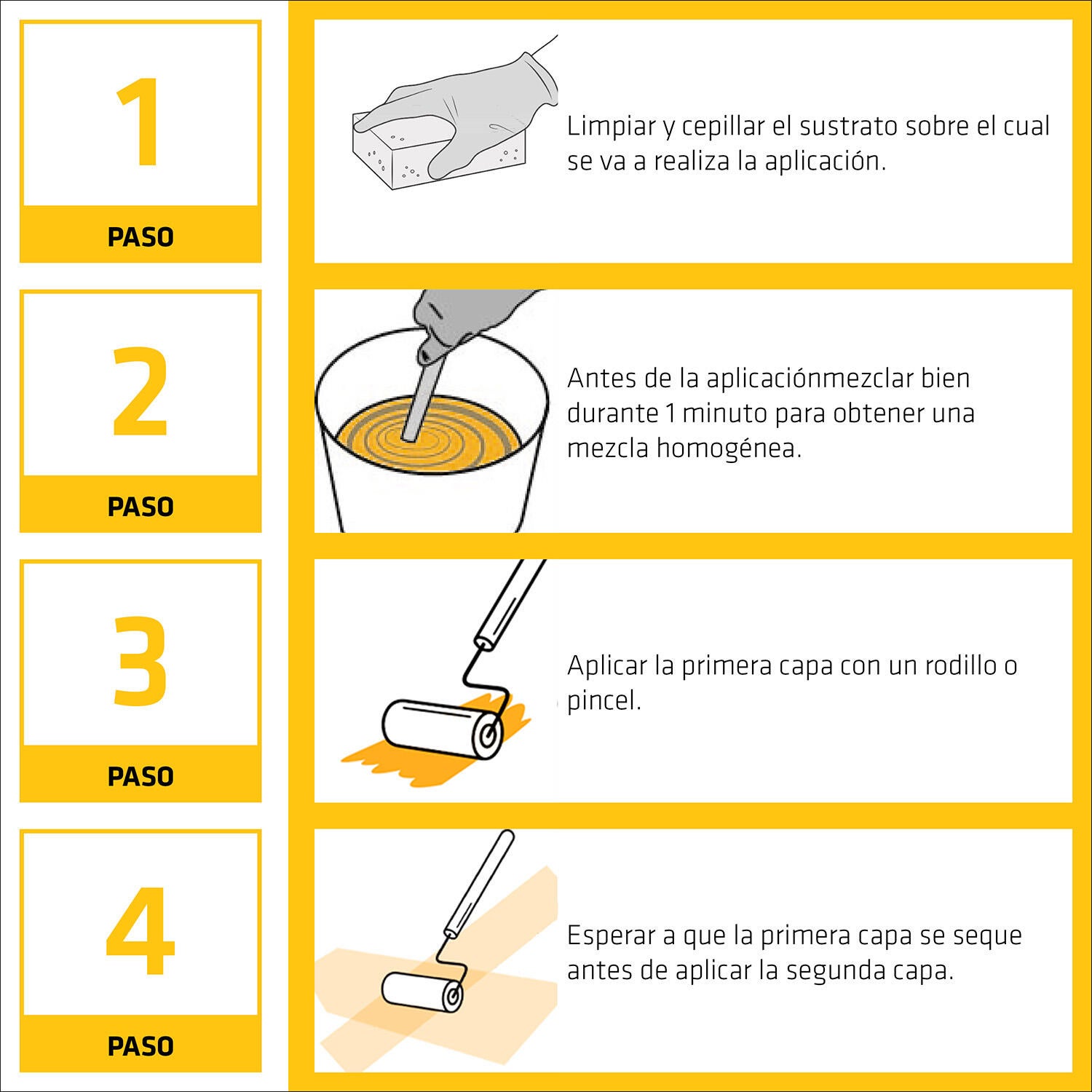 1
PASO

Limpiar y cepillar el sustrato sobre el cual se va a realiza la aplicación.

2
PASO

Antes de la aplicaciónmezclar bien durante 1 minuto para obtener una mezcla homogénea.

3
PASO

Aplicar la primera capa con un rodillo o pincel.

4
PASO

Esperar a que la primera capa se seque antes de aplicar la segunda capa.