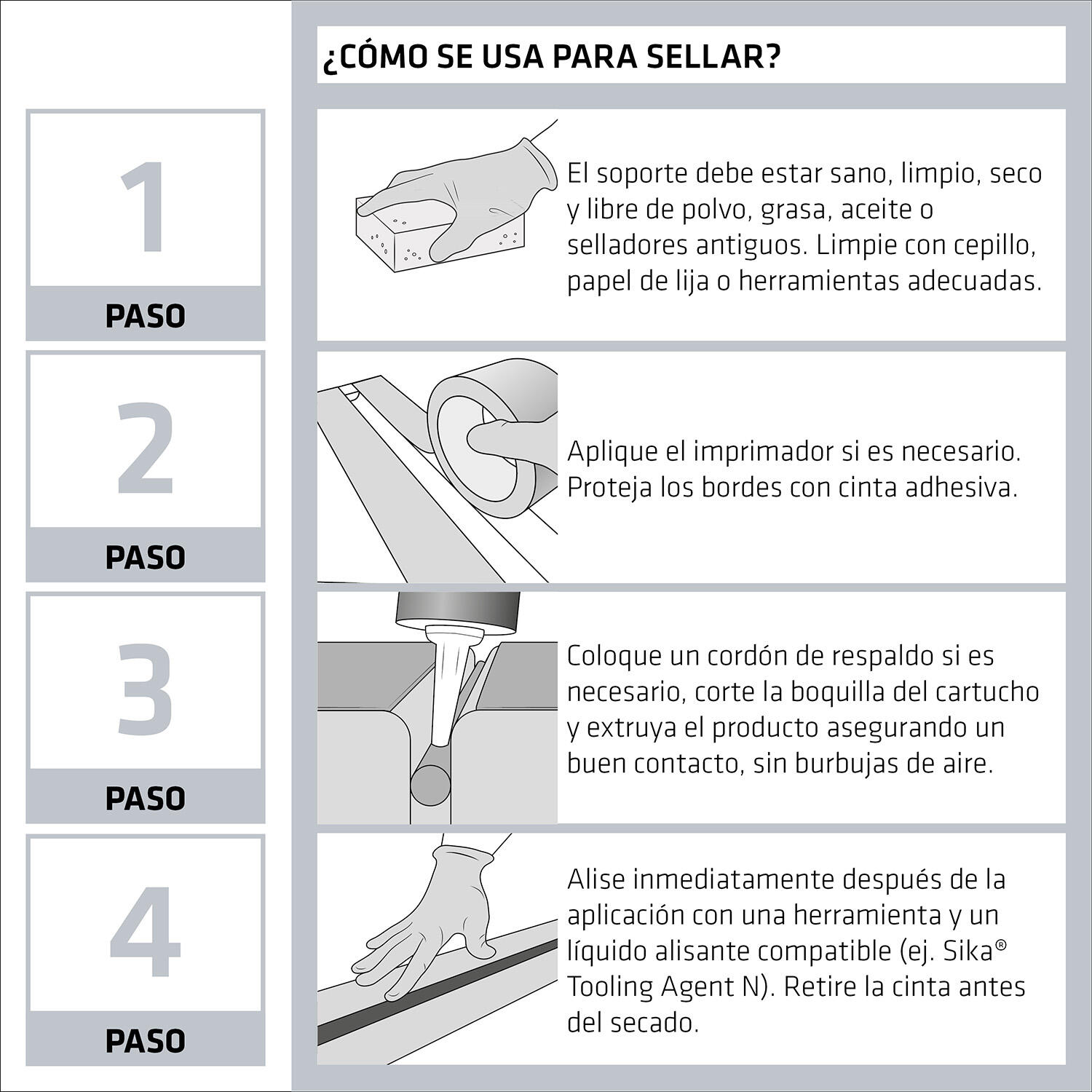 ¿CÓMO SE USA PARA SELLAR?

1
PASO

El soporte debe estar sano, limpio, seco y libre de polvo, grasa, aceite o selladores antiguos. Limpie con cepillo, papel de lija o herramientas adecuadas.

2
PASO

Aplique el imprimador si es necesario. Proteja los bordes con cinta adhesiva.

3
PASO

Coloque un cordón de respaldo si es necesario, corte la boquilla del cartucho y extruya el producto asegurando un buen contacto, sin burbujas de aire.

4
PASO

Alise inmediatamente después de la aplicación con una herramienta y un líquido alisante compatible (ej. Sika® Tooling Agent N). Retire la cinta antes del secado.