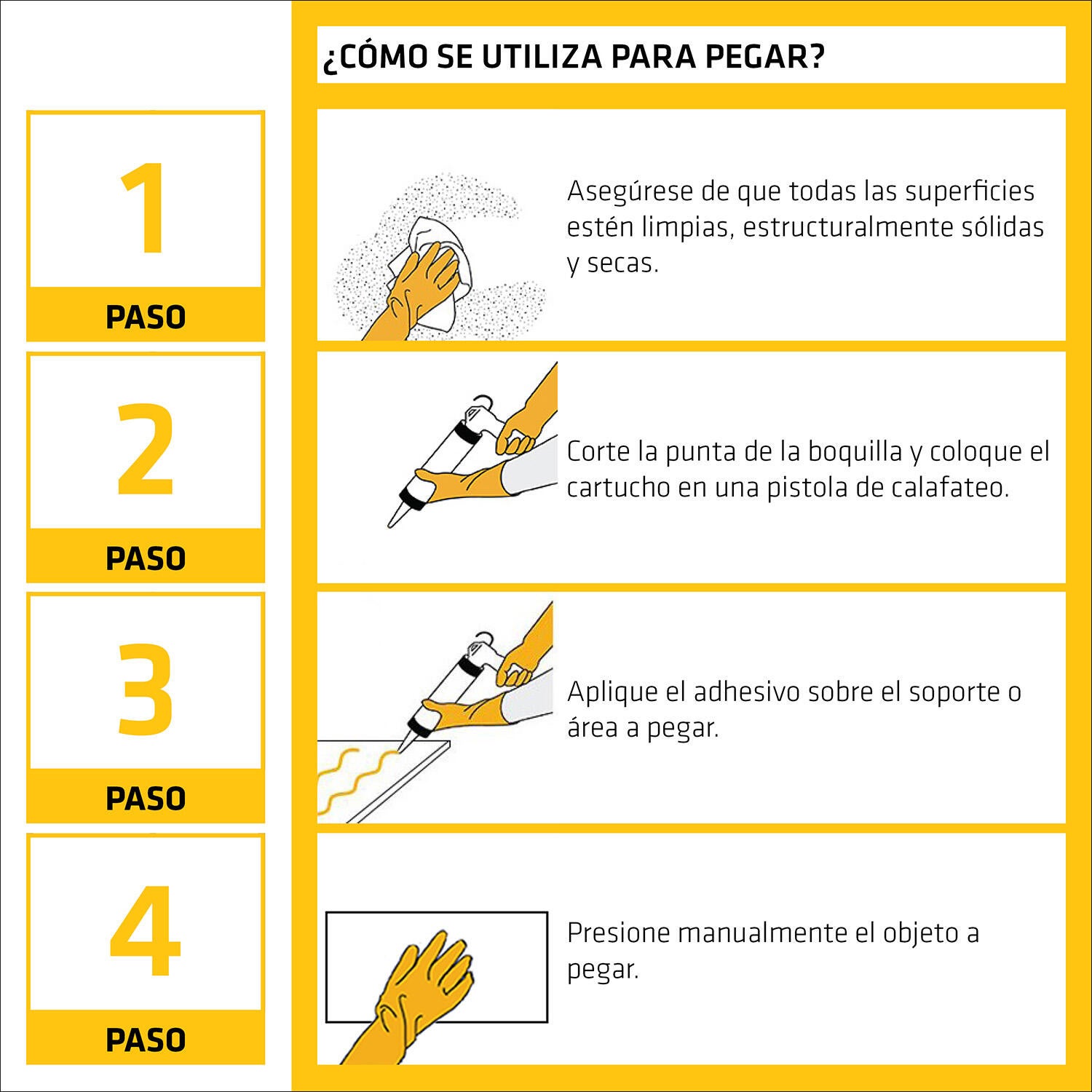 ¿CÓMO SE UTILIZA PARA PEGAR?

1
PASO

Asegúrese de que todas las superficies estén limpias, estructuralmente sólidas y secas.

2
PASO

Corte la punta de la boquilla y coloque el cartucho en una pistola de calafateo.

3
PASO

Aplique el adhesivo sobre el soporte o área a pegar.

4
PASO

Presione manualmente el objeto a pegar.