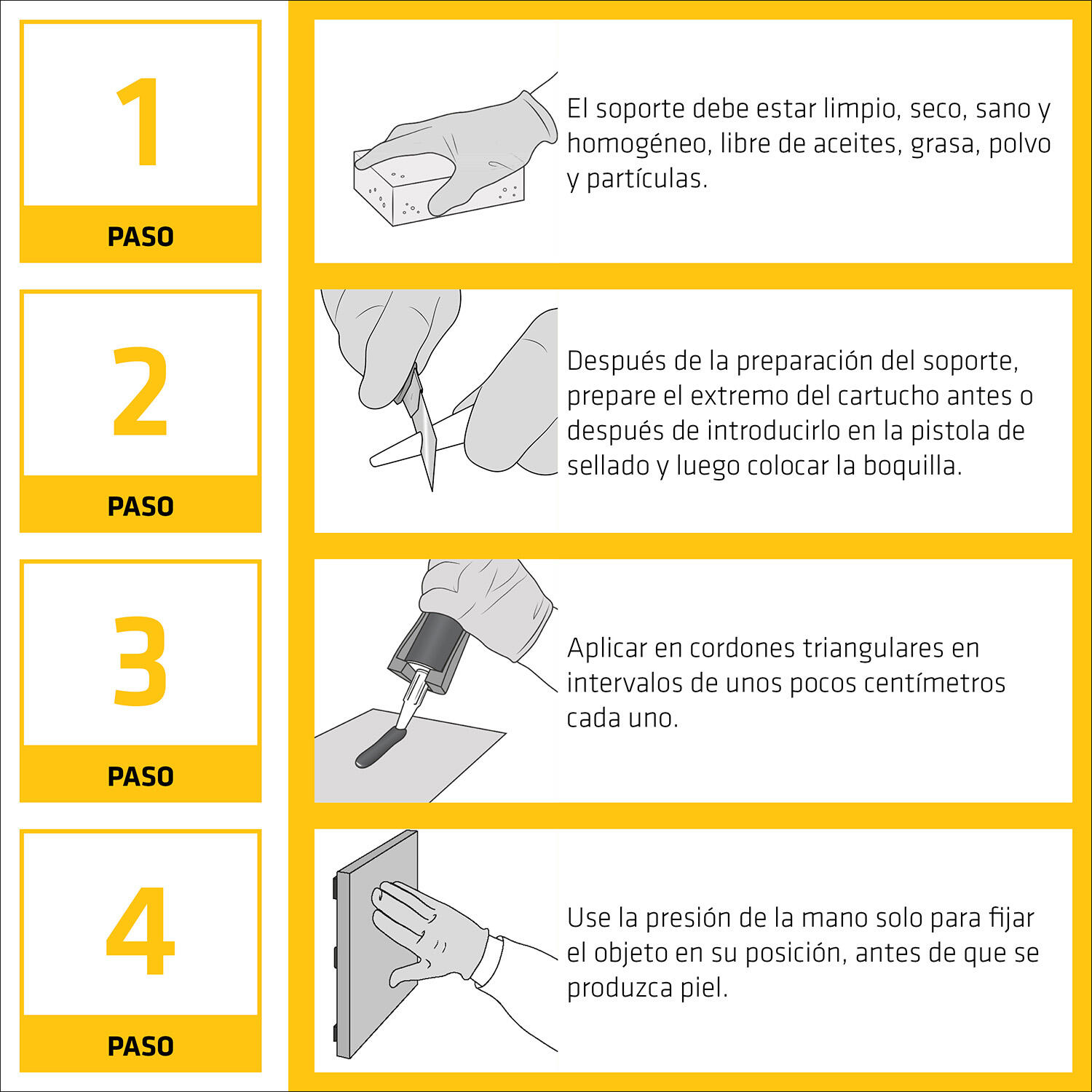 1

PASO

El soporte debe estar limpio, seco, sano y homogéneo, libre de aceites, grasa, polvo y partículas.

2

PASO

Después de la preparación del soporte, prepare el extremo del cartucho antes o después de introducirlo en la pistola de sellado y luego colocar la boquilla.

3

PASO

Aplicar en cordones triangulares en intervalos de unos pocos centímetros cada uno.

4

PASO

Use la presión de la mano solo para fijar el objeto en su posición, antes de que se produzca piel.