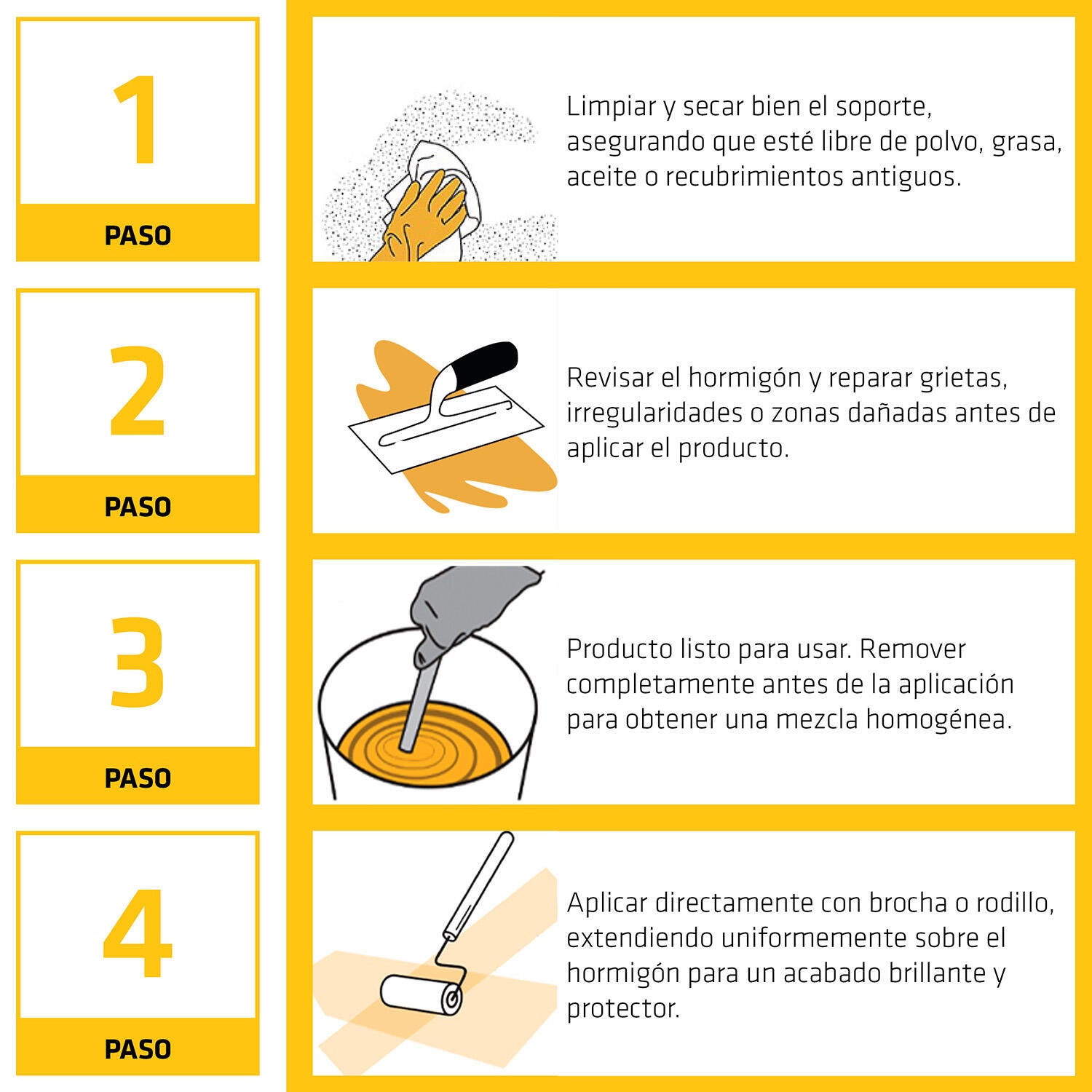 1
PASO

Limpiar y secar bien el soporte, asegurando que esté libre de polvo, grasa, aceite o recubrimientos antiguos.

2
PASO

Revisar el hormigón y reparar grietas, irregularidades o zonas dañadas antes de aplicar el producto.

3
PASO

Producto listo para usar. Remover completamente antes de la aplicación para obtener una mezcla homogénea.

4
PASO

Aplicar directamente con brocha o rodillo, extendiendo uniformemente sobre el hormigón para un acabado brillante y protector.