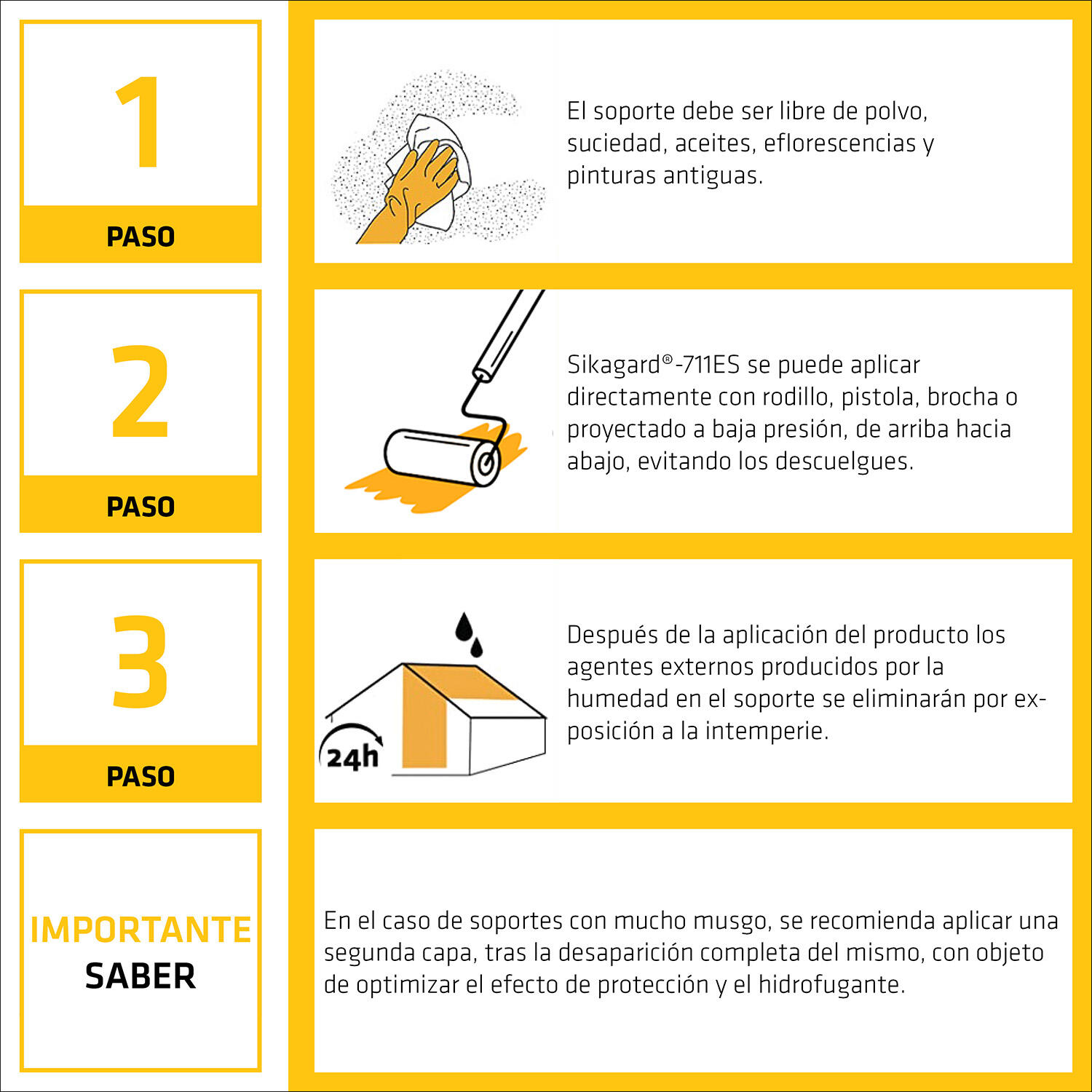 1

PASO

El soporte debe ser libre de polvo, suciedad, aceites, eflorescencias y pinturas antiguas.

2

PASO

Sikagard®-711ES se puede aplicar directamente con rodillo, pistola, brocha o proyectado a baja presión, de arriba hacia abajo, evitando los descuelgues.

3

PASO

24h

Después de la aplicación del producto los agentes externos producidos por la humedad en el soporte se eliminarán por exposición a la intemperie.

IMPORTANTE
SABER

En el caso de soportes con mucho musgo, se recomienda aplicar una segunda capa, tras la desaparición completa del mismo, con objeto de optimizar el efecto de protección y el hidrofugante.