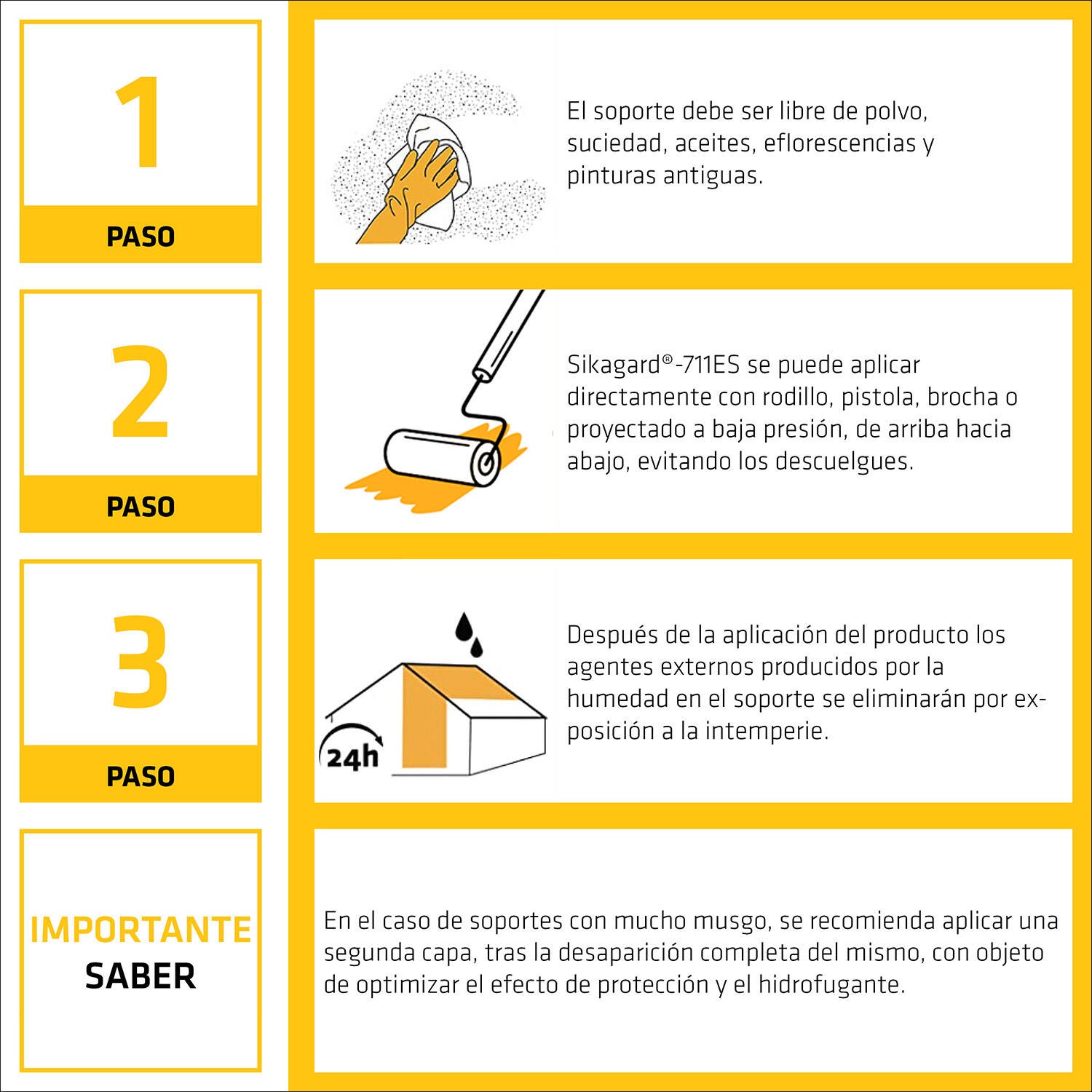 1

PASO

El soporte debe ser libre de polvo, suciedad, aceites, eflorescencias y pinturas antiguas.

2

PASO

Sikagard®-711ES se puede aplicar directamente con rodillo, pistola, brocha o proyectado a baja presión, de arriba hacia abajo, evitando los descuelgues.

3

PASO

24h

Después de la aplicación del producto los agentes externos producidos por la humedad en el soporte se eliminarán por exposición a la intemperie.

IMPORTANTE
SABER

En el caso de soportes con mucho musgo, se recomienda aplicar una segunda capa, tras la desaparición completa del mismo, con objeto de optimizar el efecto de protección y el hidrofugante.