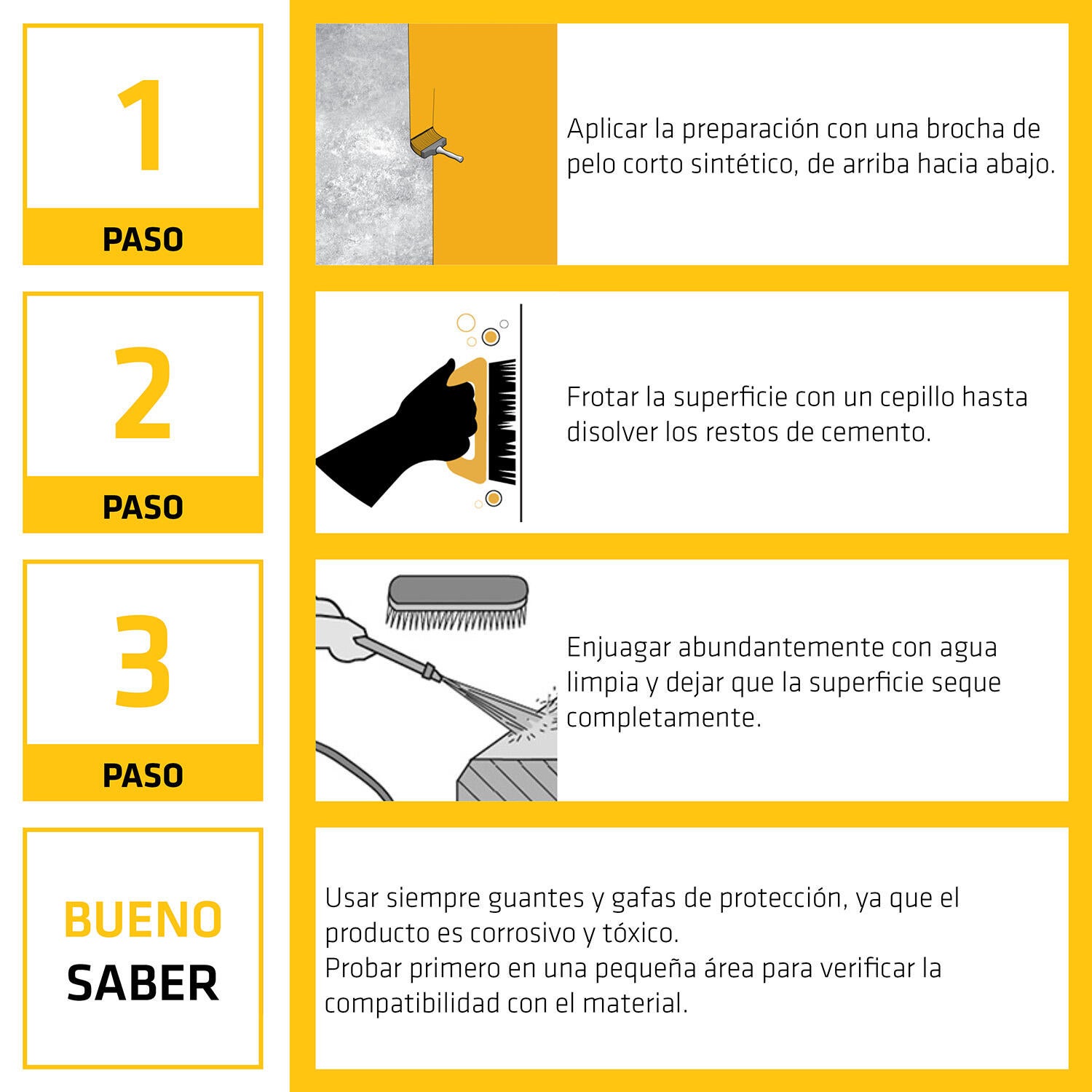 1
PASO

Aplicar la preparación con una brocha de pelo corto sintético, de arriba hacia abajo.

2
PASO

Frotar la superficie con un cepillo hasta disolver los restos de cemento.

3
PASO

Enjuagar abundantemente con agua limpia y dejar que la superficie seque completamente.

BUENO
SABER

Usar siempre guantes y gafas de protección, ya que el producto es corrosivo y tóxico.
Probar primero en una pequeña área para verificar la compatibilidad con el material.