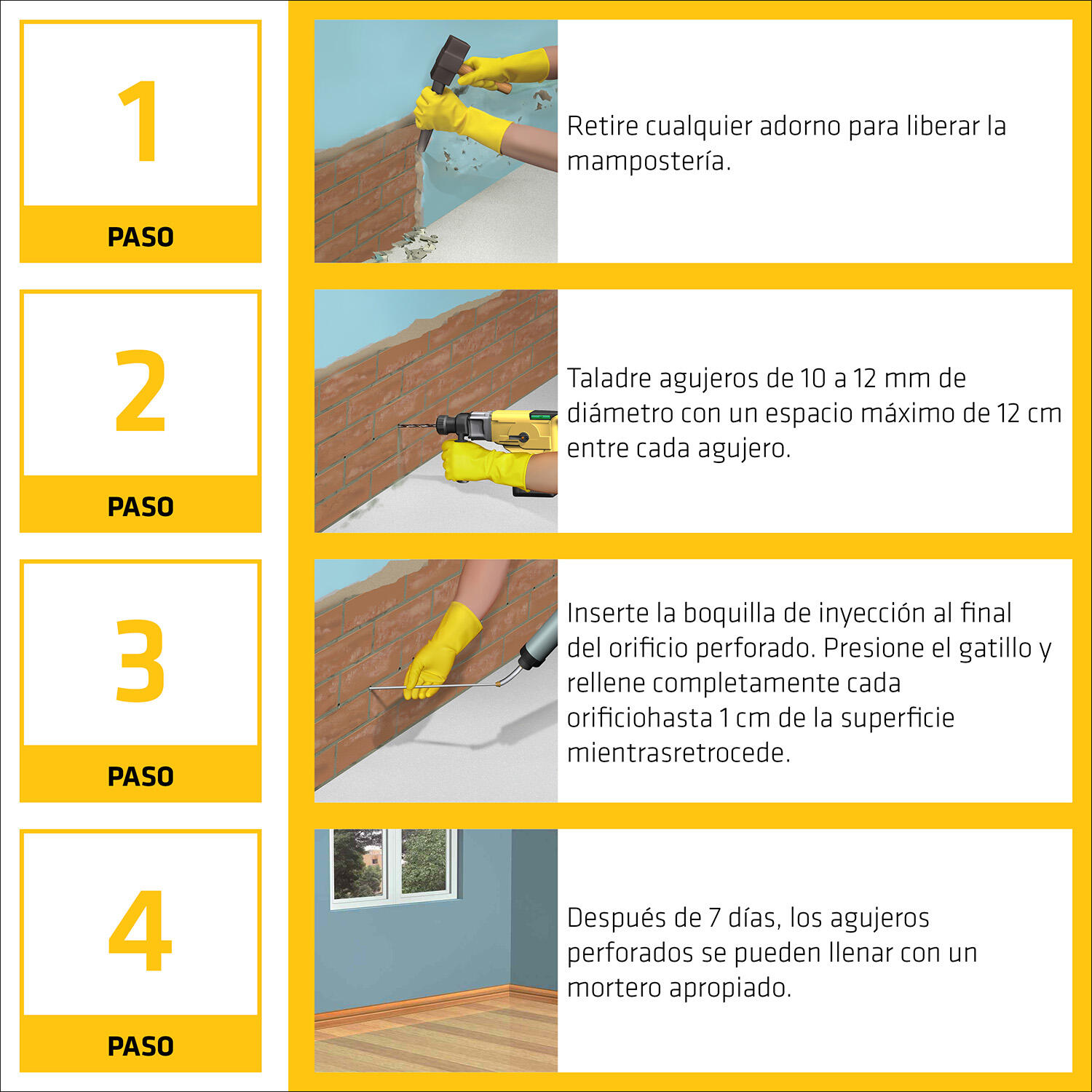 1

PASO

Retire cualquier adorno para liberar la mampostería.

2

PASO

Taladre agujeros de 10 a 12 mm de diámetro con un espacio máximo de 12 cm entre cada agujero.

3

PASO

Inserte la boquilla de inyección al final del orificio perforado. Presione el gatillo y rellene completamente cada orificiohasta 1 cm de la superficie mientrasretrocede.

4

PASO

Después de 7 días, los agujeros perforados se pueden llenar con un mortero apropiado.