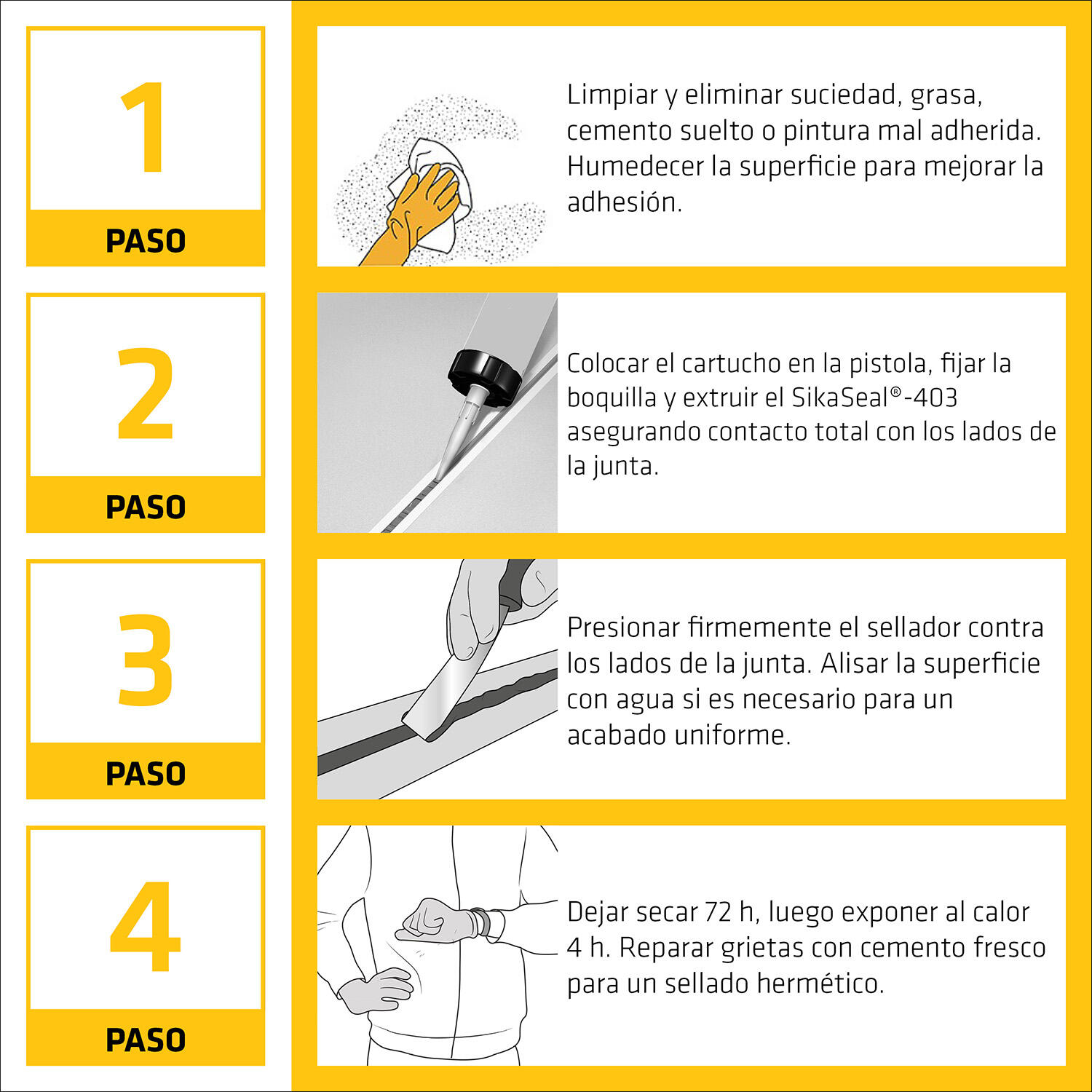 1

PASO

Limpiar y eliminar suciedad, grasa, cemento suelto o pintura mal adherida. Humedecer la superficie para mejorar la adhesión.

2

PASO

Colocar el cartucho en la pistola, fijar la boquilla y extruir el SikaSeal®-403 asegurando contacto total con los lados de la junta.

3

PASO

Presionar firmemente el sellador contra los lados de la junta. Alisar la superficie con agua si es necesario para un acabado uniforme.

4

PASO

Dejar secar 72 h, luego exponer al calor 4 h. Reparar grietas con cemento fresco para un sellado hermético.