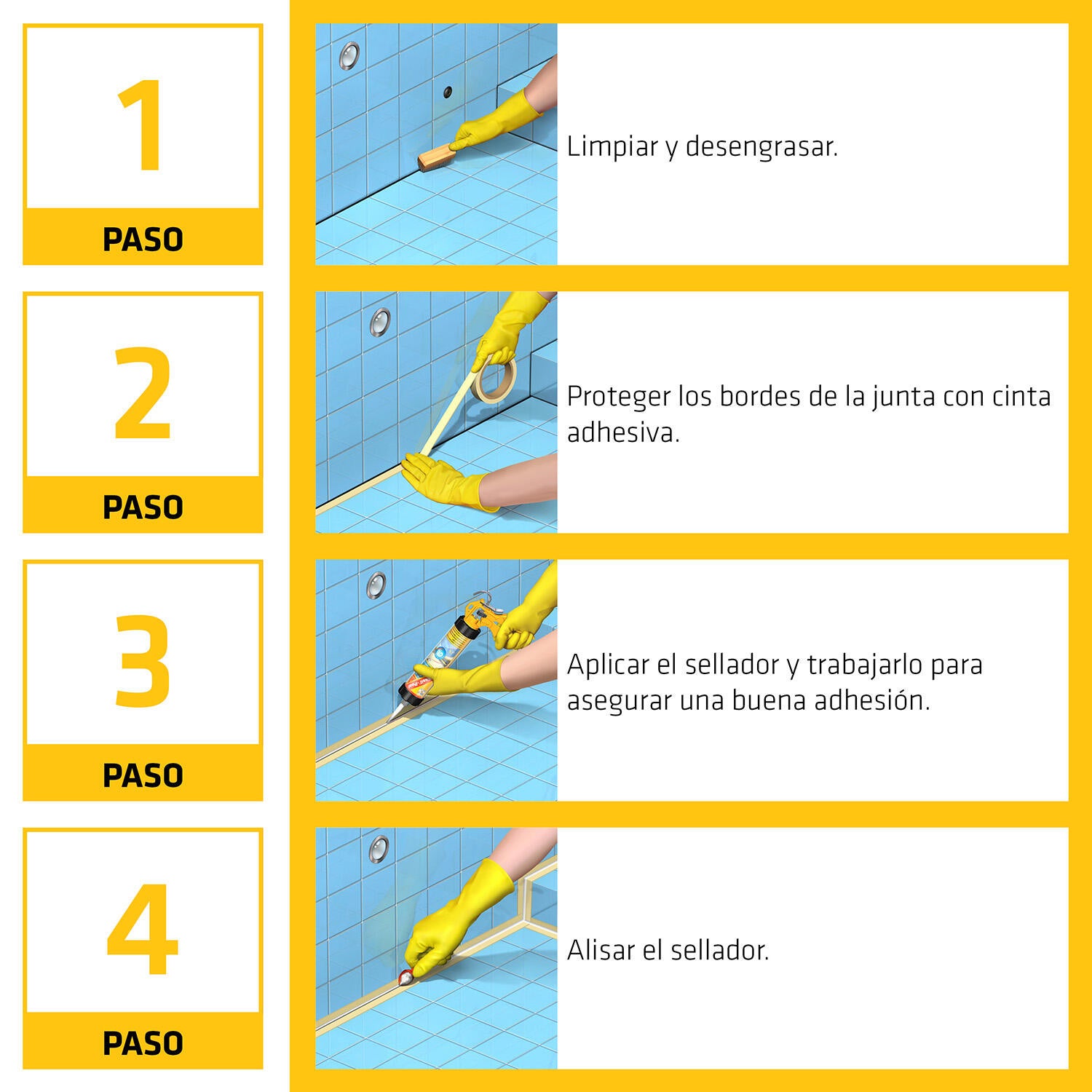 1
PASO

Limpiar y desengrasar.

2
PASO

Proteger los bordes de la junta con cinta adhesiva.

3
PASO

Aplicar el sellador y trabajarlo para asegurar una buena adhesión.

4
PASO

Alisar el sellador.