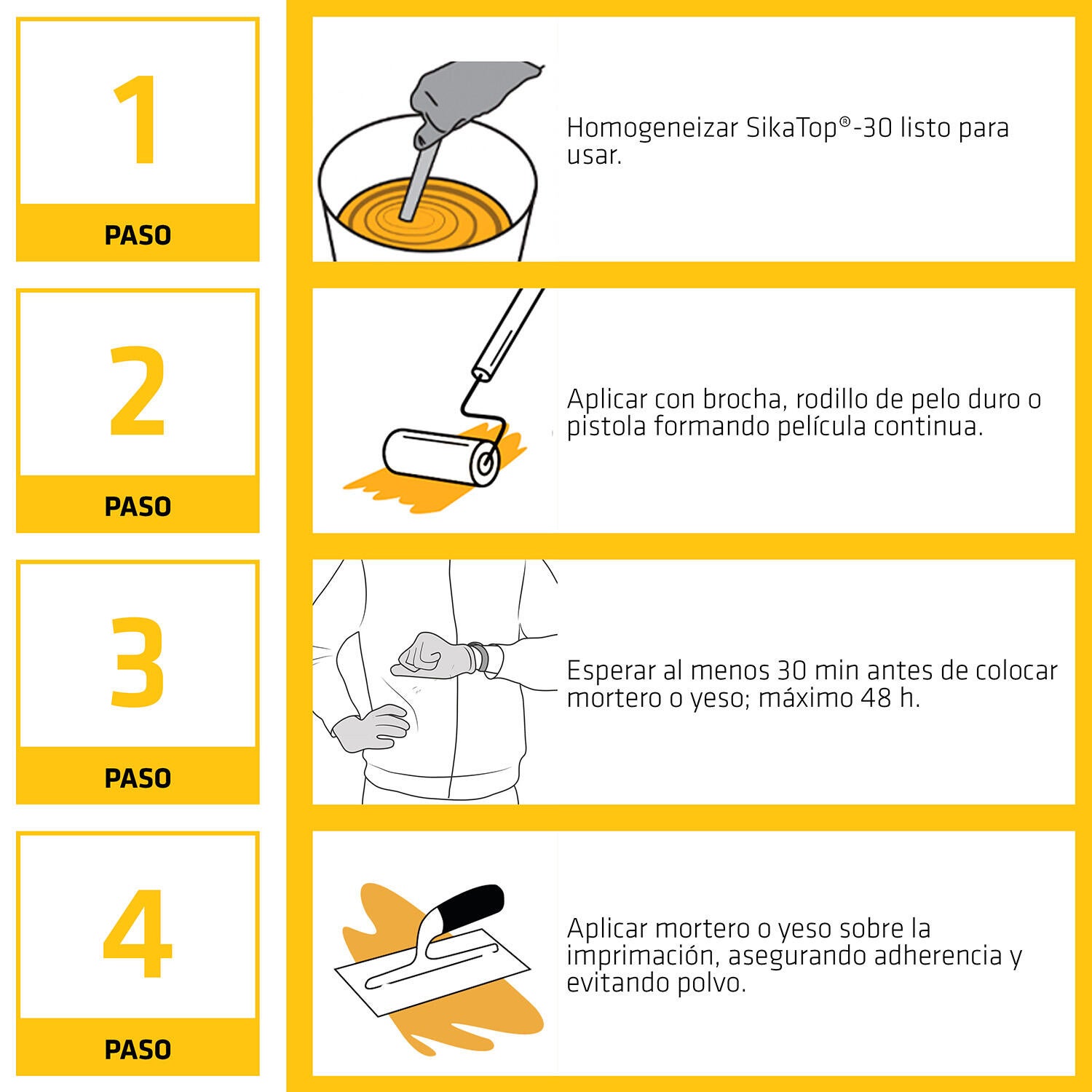 1
PASO

Homogeneizar SikaTop®-30 listo para usar.

2
PASO

Aplicar con brocha, rodillo de pelo duro o pistola formando película continua.

3
PASO

Esperar al menos 30 min antes de colocar mortero o yeso; máximo 48 h.

4
PASO

Aplicar mortero o yeso sobre la imprimación, asegurando adherencia y evitando polvo.