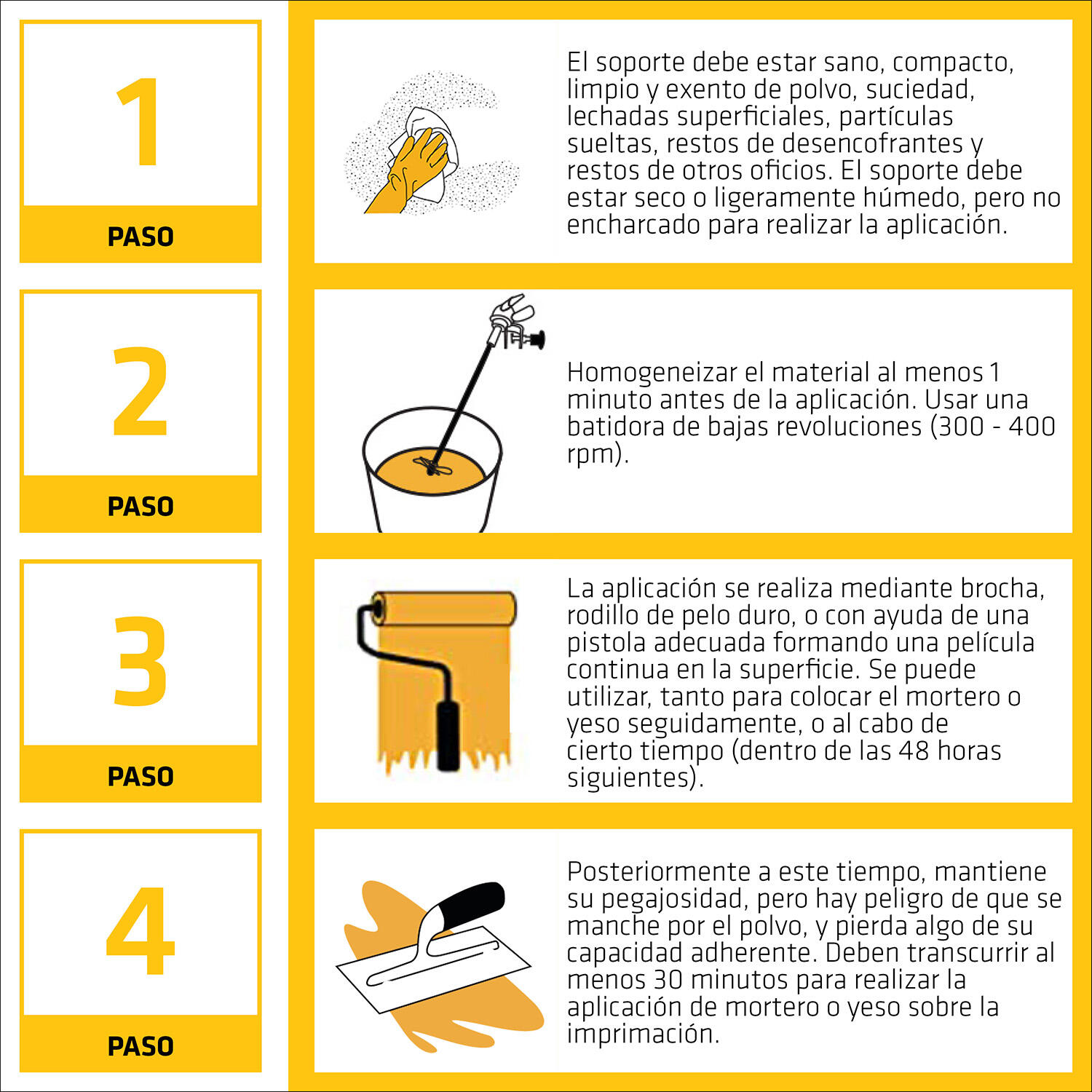 1

PASO

El soporte debe estar sano, compacto, limpio y exento de polvo, suciedad, lechadas superficiales, partículas sueltas, restos de desencofrantes y restos de otros oficios. El soporte debe estar seco o ligeramente húmedo, pero no encharcado para realizar la aplicación.

2

PASO

Homogeneizar el material al menos 1 minuto antes de la aplicación. Usar una batidora de bajas revoluciones (300 - 400 rpm).

3

PASO

La aplicación se realiza mediante brocha, rodillo de pelo duro, o con ayuda de una pistola adecuada formando una película continua en la superficie. Se puede utilizar, tanto para colocar el mortero o yeso seguidamente, o al cabo de cierto tiempo (dentro de las 48 horas siguientes).

4

PASO

Posteriormente a este tiempo, mantiene su pegajosidad, pero hay peligro de que se manche por el polvo, y pierda algo de su capacidad adherente. Deben transcurrir al menos 30 minutos para realizar la aplicación de mortero o yeso sobre la imprimación.