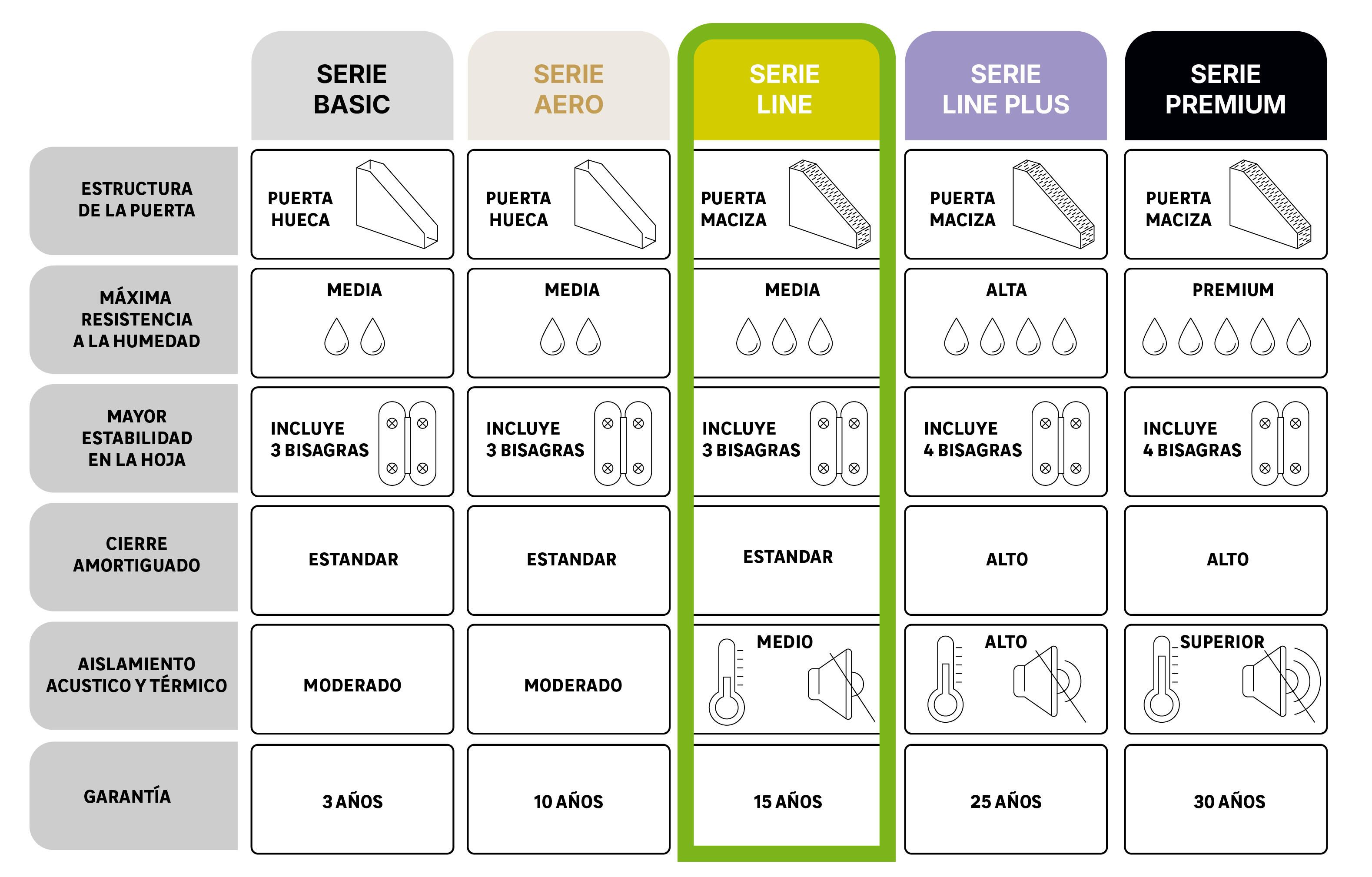 | | SERIE BASIC | SERIE AERO | SERIE LINE | SERIE LINE PLUS | SERIE PREMIUM |
|---|---|---|---|---|---|
| ESTRUCTURA DE LA PUERTA | PUERTA HUECA | PUERTA HUECA | PUERTA MACIZA | PUERTA MACIZA | PUERTA MACIZA |
| MÁXIMA RESISTENCIA A LA HUMEDAD | MEDIA | MEDIA | MEDIA | ALTA | PREMIUM |
| MAYOR ESTABILIDAD EN LA HOJA | INCLUYE 3 BISAGRAS | INCLUYE 3 BISAGRAS | INCLUYE 3 BISAGRAS | INCLUYE 4 BISAGRAS | INCLUYE 4 BISAGRAS |
| CIERRE AMORTIGUADO | ESTANDAR | ESTANDAR | ESTANDAR | ALTO | ALTO |
| AISLAMIENTO ACUSTICO Y TÉRMICO | MODERADO | MODERADO | MEDIO | ALTO | SUPERIOR |
| GARANTÍA | 3 AÑOS | 10 AÑOS | 15 AÑOS | 25 AÑOS | 30 AÑOS |