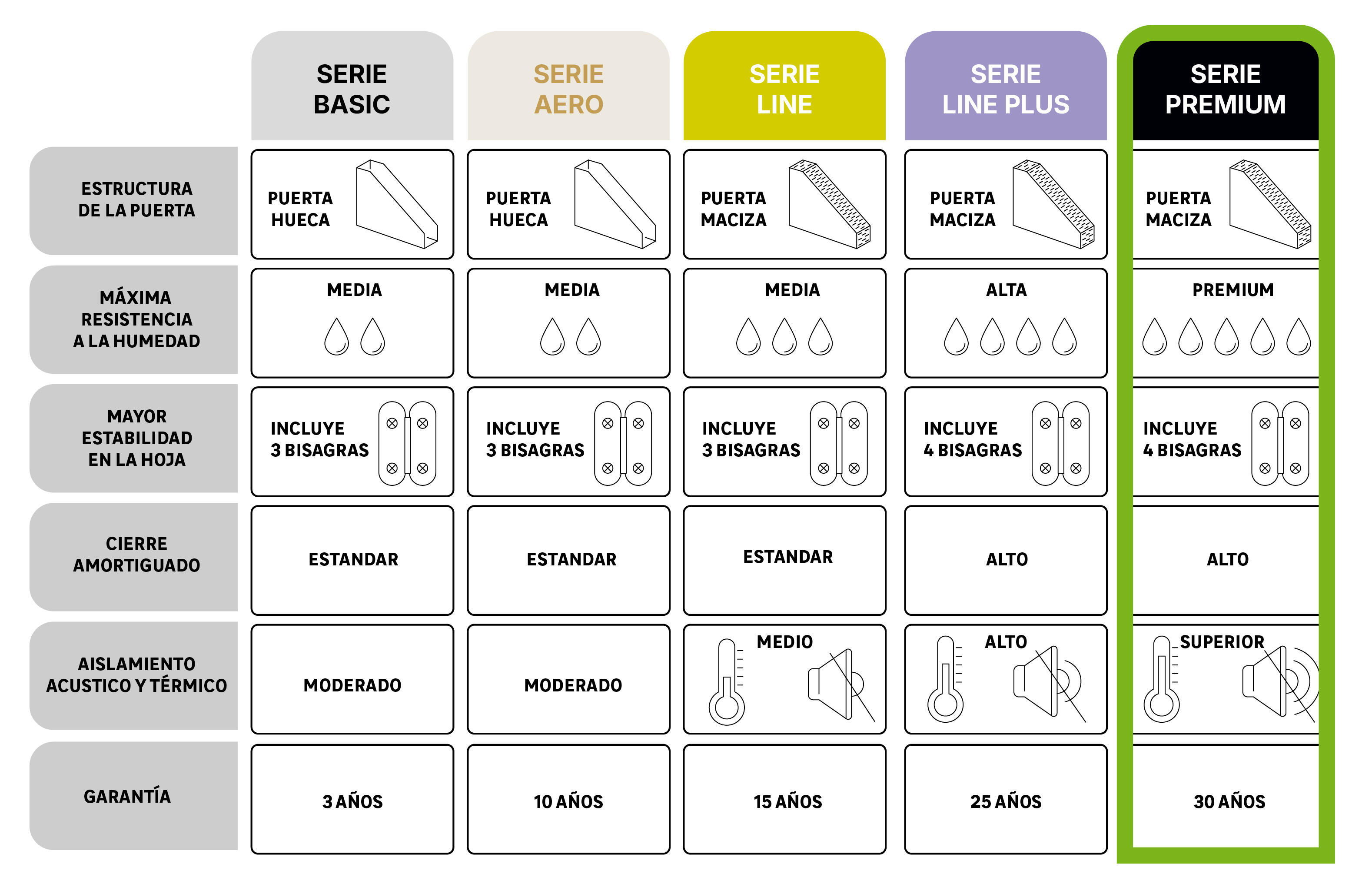 | | SERIE BASIC | SERIE AERO | SERIE LINE | SERIE LINE PLUS | SERIE PREMIUM |
|---|---|---|---|---|---|
| ESTRUCTURA DE LA PUERTA | PUERTA HUECA | PUERTA HUECA | PUERTA MACIZA | PUERTA MACIZA | PUERTA MACIZA |
| MÁXIMA RESISTENCIA A LA HUMEDAD | MEDIA | MEDIA | MEDIA | ALTA | PREMIUM |
| MAYOR ESTABILIDAD EN LA HOJA | INCLUYE 3 BISAGRAS | INCLUYE 3 BISAGRAS | INCLUYE 3 BISAGRAS | INCLUYE 4 BISAGRAS | INCLUYE 4 BISAGRAS |
| CIERRE AMORTIGUADO | ESTANDAR | ESTANDAR | ESTANDAR | ALTO | ALTO |
| AISLAMIENTO ACUSTICO Y TÉRMICO | MODERADO | MODERADO | MEDIO | ALTO | SUPERIOR |
| GARANTÍA | 3 AÑOS | 10 AÑOS | 15 AÑOS | 25 AÑOS | 30 AÑOS |